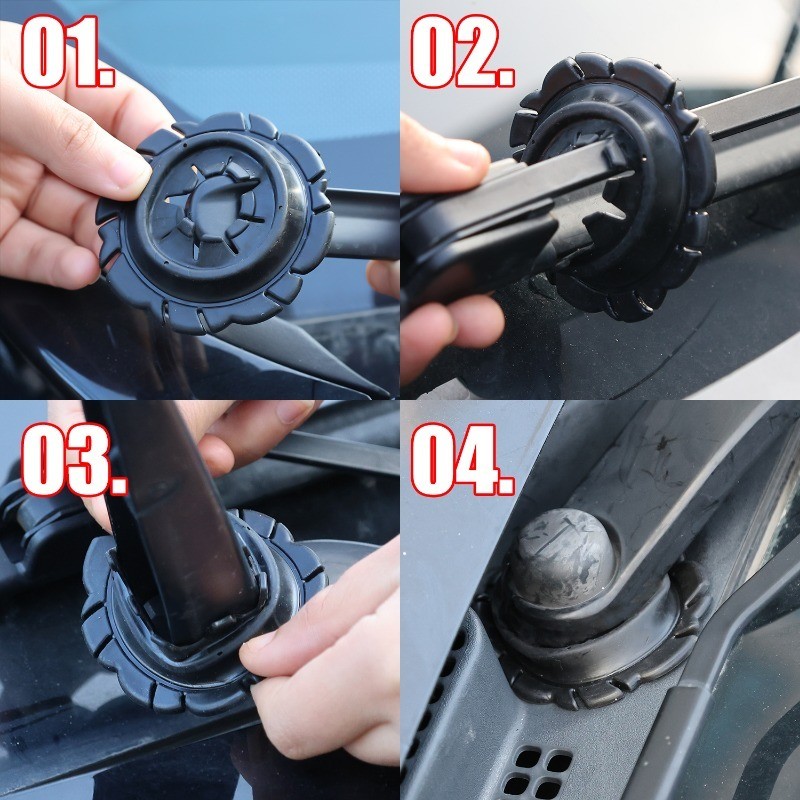 01.

02.

03.

04.