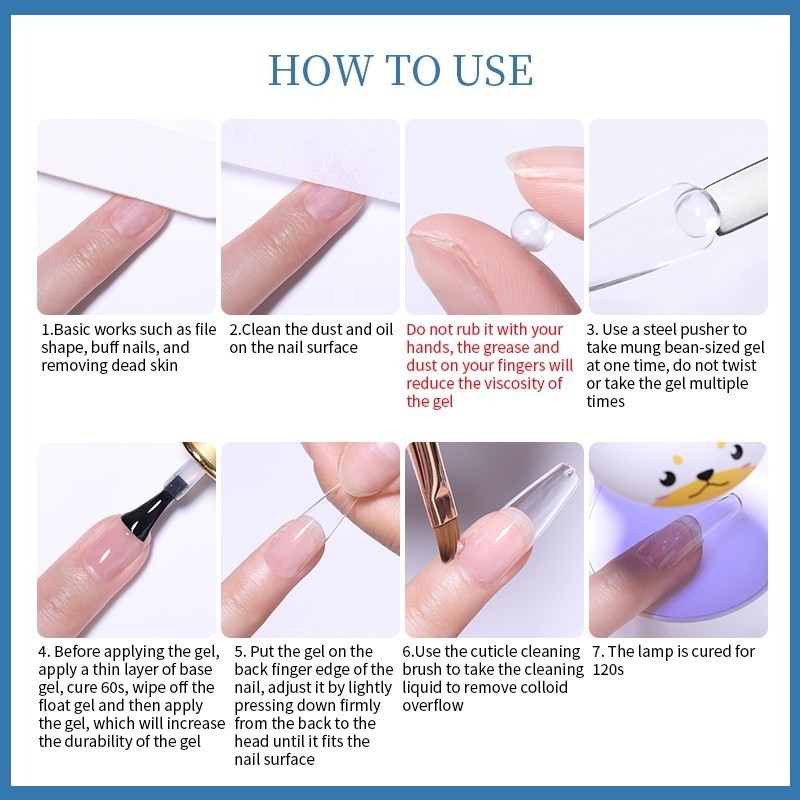 HOW TO USE

1.Basic works such as file shape, buff nails, and removing dead skin

2.Clean the dust and oil on the nail surface

Do not rub it with your hands, the grease and dust on your fingers will reduce the viscosity of the gel

3. Use a steel pusher to take mung bean-sized gel at one time, do not twist or take the gel multiple times

4. Before applying the gel, apply a thin layer of base gel, cure 60s, wipe off the float gel and then apply the gel, which will increase the durability of the gel

5. Put the gel on the back finger edge of the nail, adjust it by lightly pressing down firmly from the back to the head until it fits the nail surface

6.Use the cuticle cleaning brush to take the cleaning liquid to remove colloid overflow

7. The lamp is cured for 120s