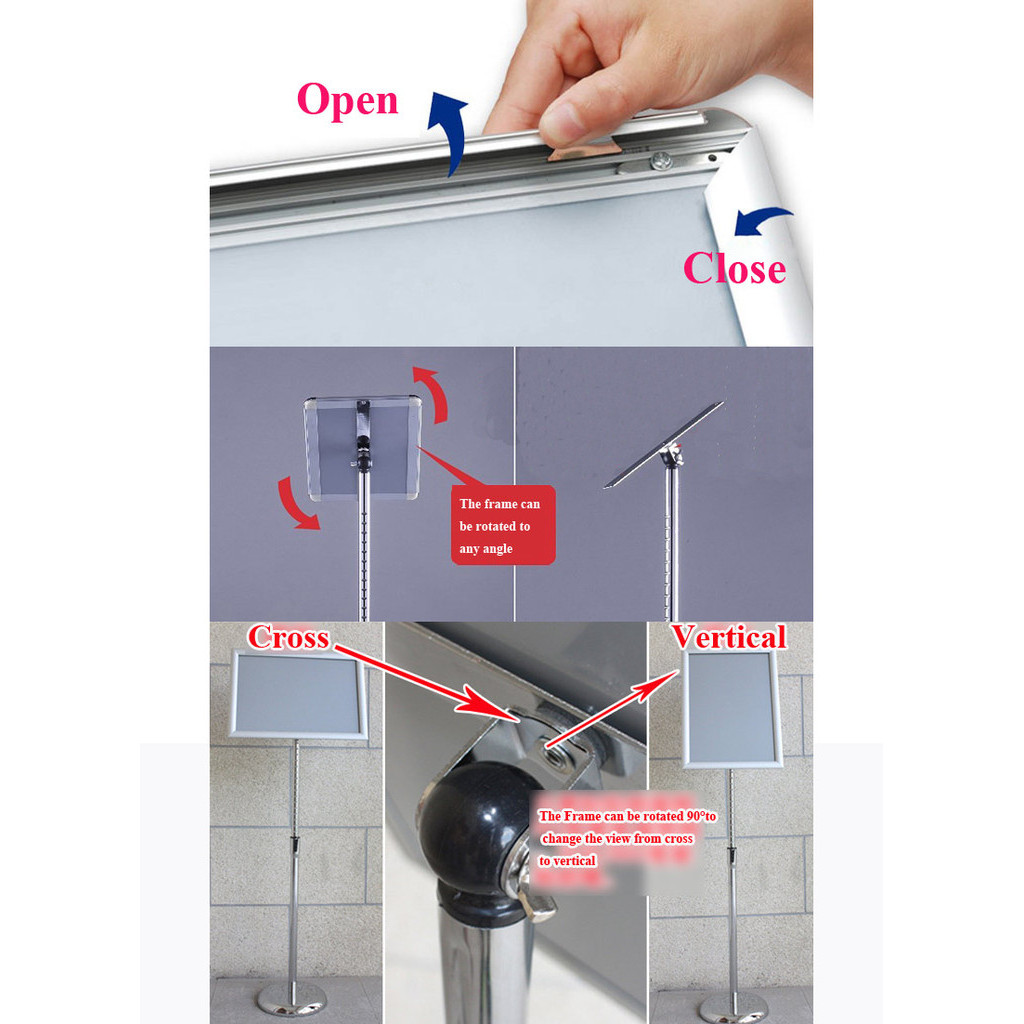 Open

Close

The frame can be rotated to any angle

Cross

Vertical

The Frame can be rotated 90°to change the view from cross to vertical