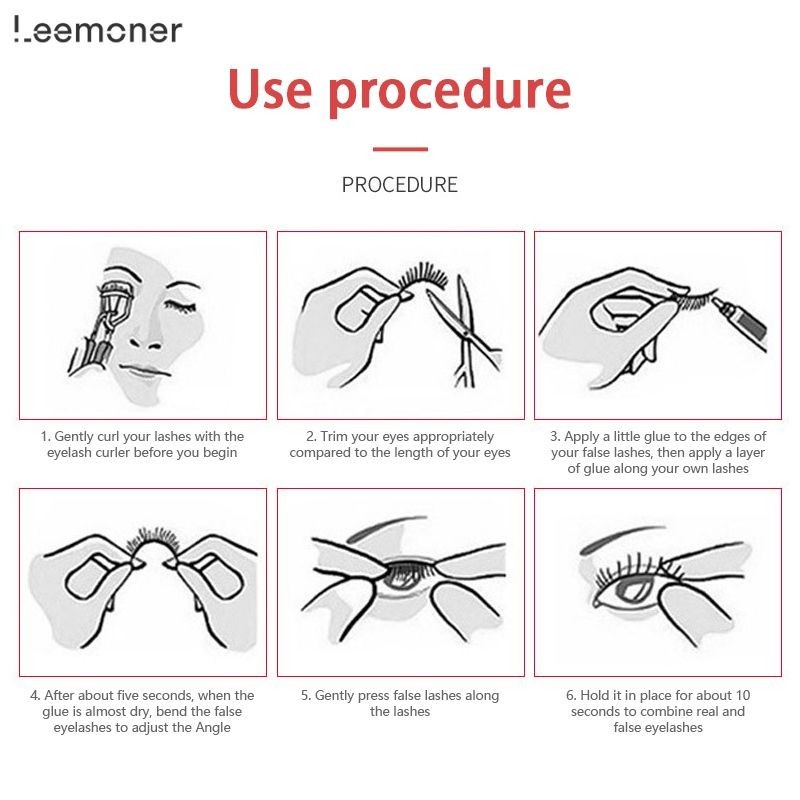 Leemoner

Use procedure

PROCEDURE

1. Gently curl your lashes with the eyelash curler before you begin

2. Trim your eyes appropriately compared to the length of your eyes

3. Apply a little glue to the edges of your false lashes, then apply a layer of glue along your own lashes

4. After about five seconds, when the glue is almost dry, bend the false eyelashes to adjust the Angle

5. Gently press false lashes along the lashes

6. Hold it in place for about 10 seconds to combine real and false eyelashes