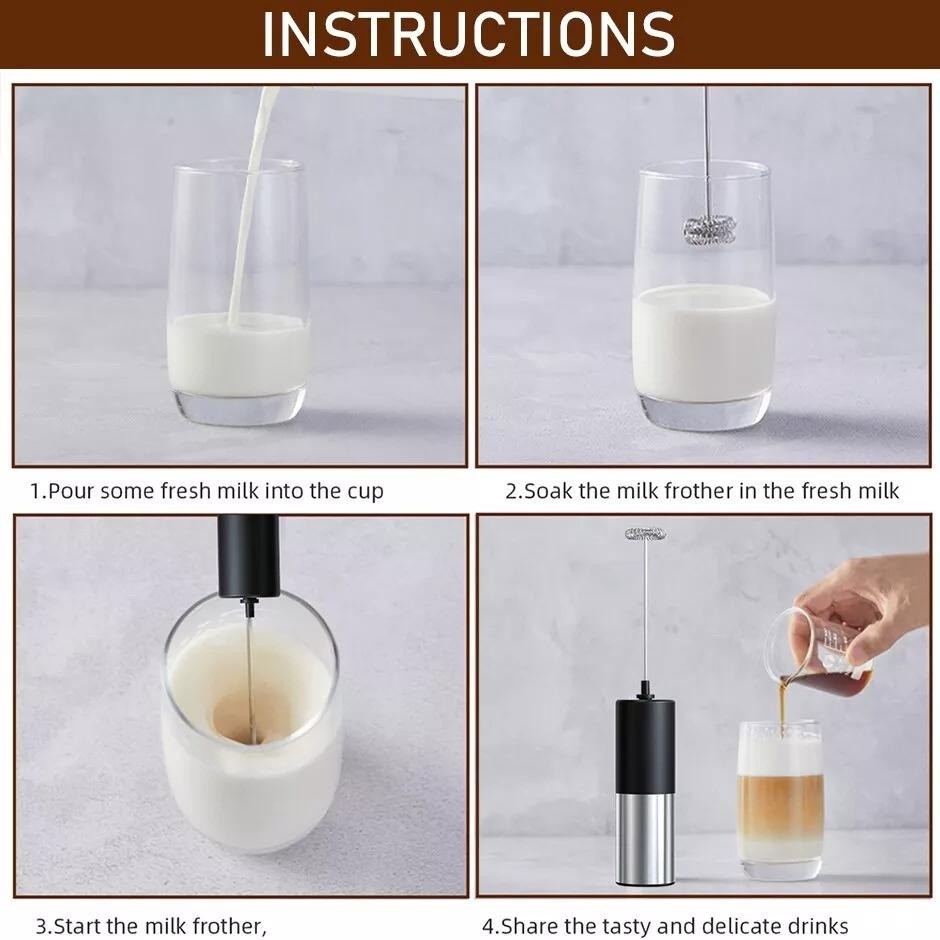 INSTRUCTIONS

1.Pour some fresh milk into the cup

2.Soak the milk frother in the fresh milk

3.Start the milk frother,

4.Share the tasty and delicate drinks