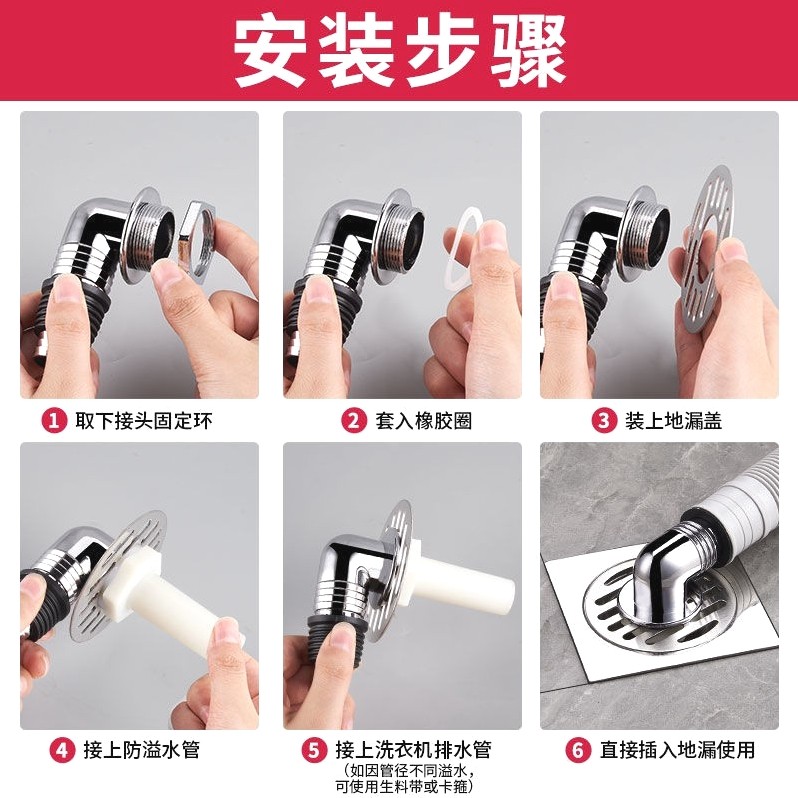 安装步骤

1 取下接头固定环

2 套入橡胶圈

3 装上地漏盖

4 接上防溢水管

5 接上洗衣机排水管
（如因管径不同溢水，可使用生料带或卡箍）

6 直接插入地漏使用