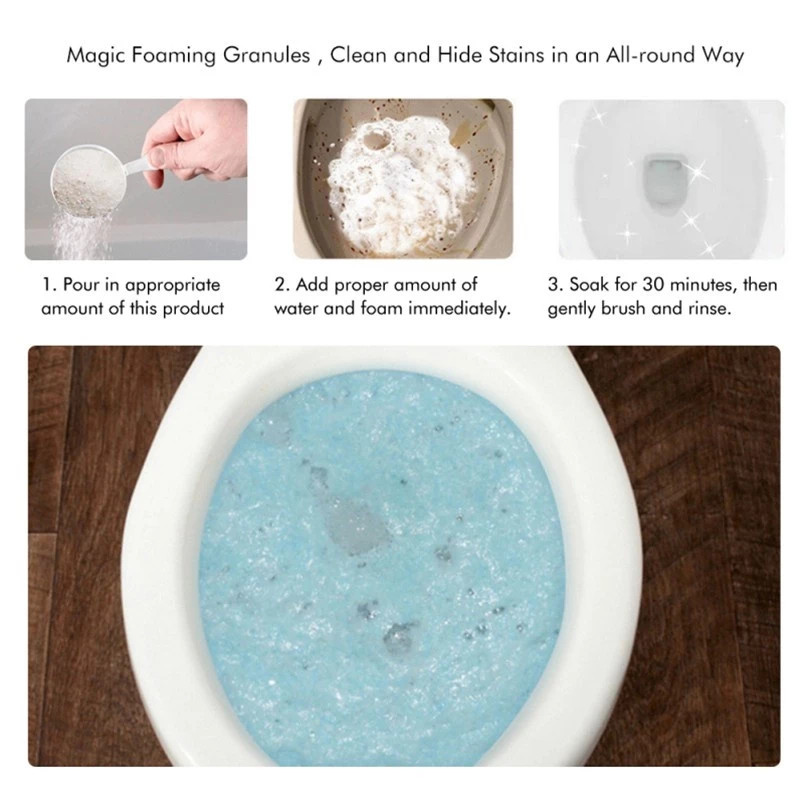 Magic Foaming Granules , Clean and Hide Stains in an All-round Way

1. Pour in appropriate amount of this product

2. Add proper amount of water and foam immediately.

3. Soak for 30 minutes, then gently brush and rinse.