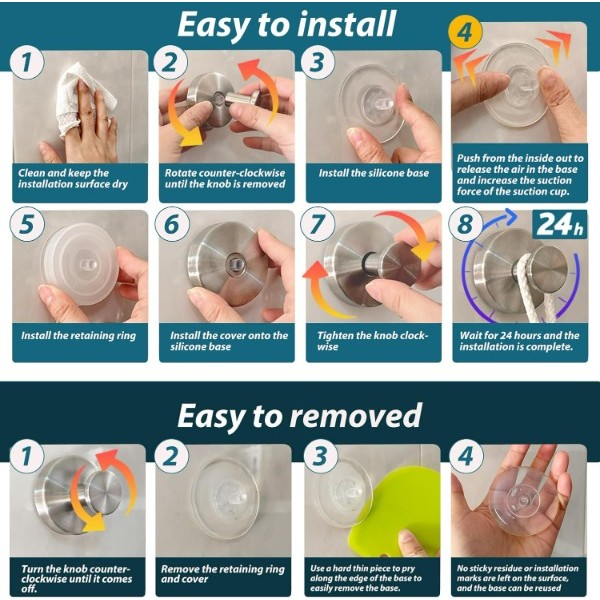 Easy to install

1
Clean and keep the installation surface dry

2
Rotate counter-clockwise until the knob is removed

3
Install the silicone base

4
Push from the inside out to release the air in the base and increase the suction force of the suction cup.

5
Install the retaining ring

6
Install the cover onto the silicone base

7
Tighten the knob clockwise

8
24h
Wait for 24 hours and the installation is complete.

Easy to removed

1
Turn the knob counter-clockwise until it comes off.

2
Remove the retaining ring and cover

3
Use a hard thin piece to pry along the edge of the base to easily remove the base.

4
No sticky residue or installation marks are left on the surface, and the base can be reused