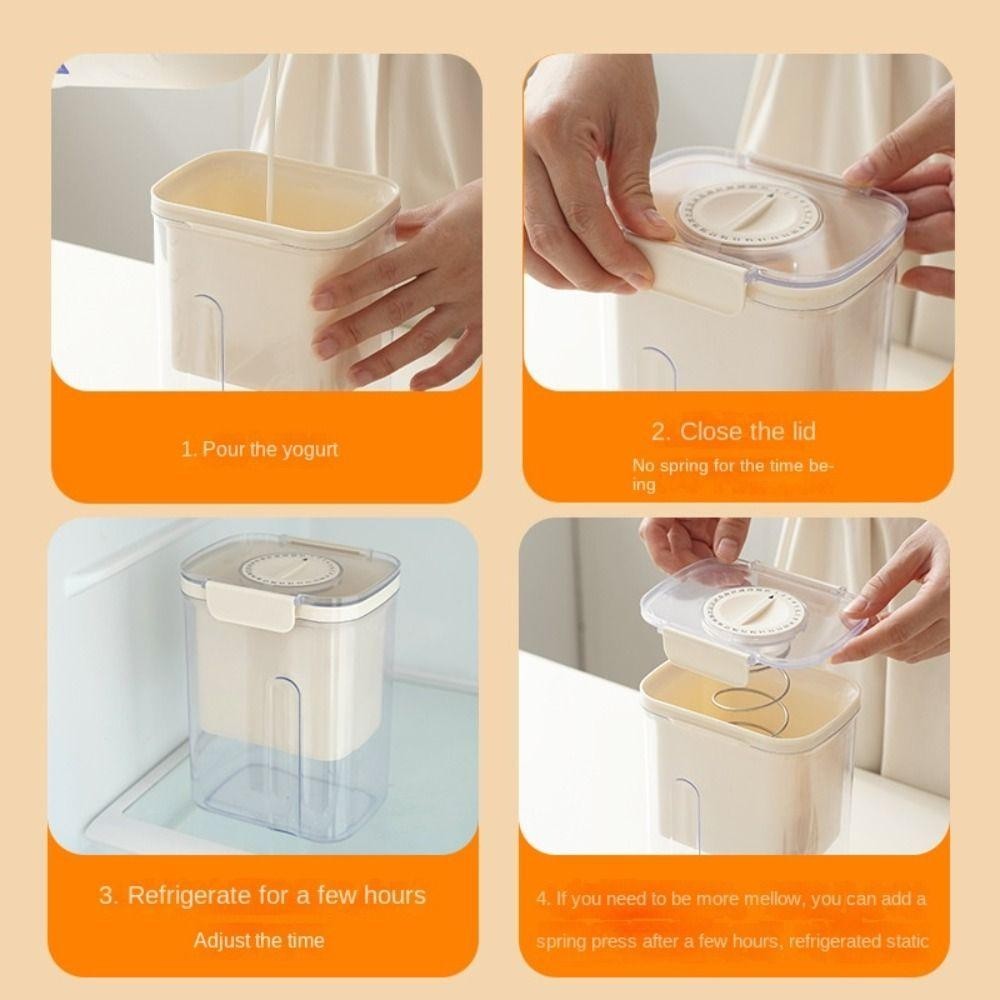 1. Pour the yogurt

2. Close the lid

No spring for the time being

3. Refrigerate for a few hours

Adjust the time

4. If you need to be more mellow, you can add a spring press after a few hours, refrigerated static