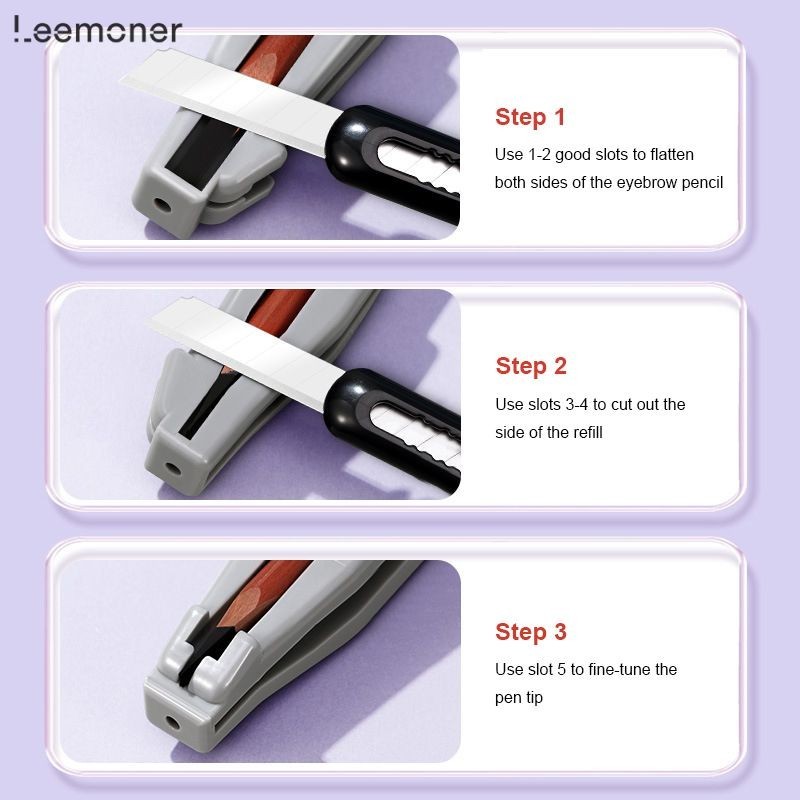 Leemoner

Step 1
Use 1-2 good slots to flatten both sides of the eyebrow pencil

Step 2
Use slots 3-4 to cut out the side of the refill

Step 3
Use slot 5 to fine-tune the pen tip