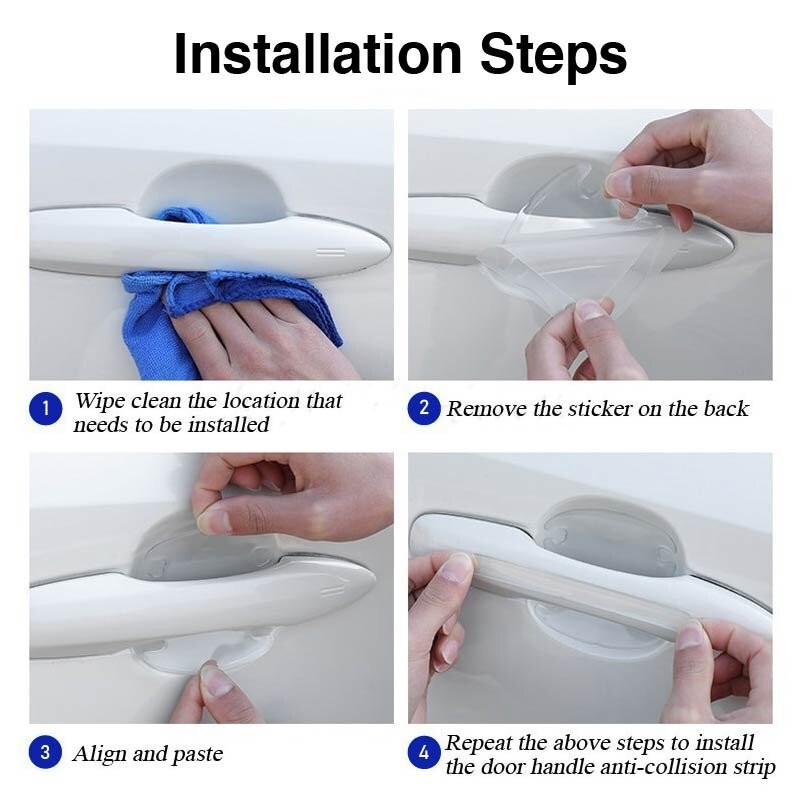 Installation Steps

1 Wipe clean the location that needs to be installed

2 Remove the sticker on the back

3 Align and paste

4 Repeat the above steps to install the door handle anti-collision strip