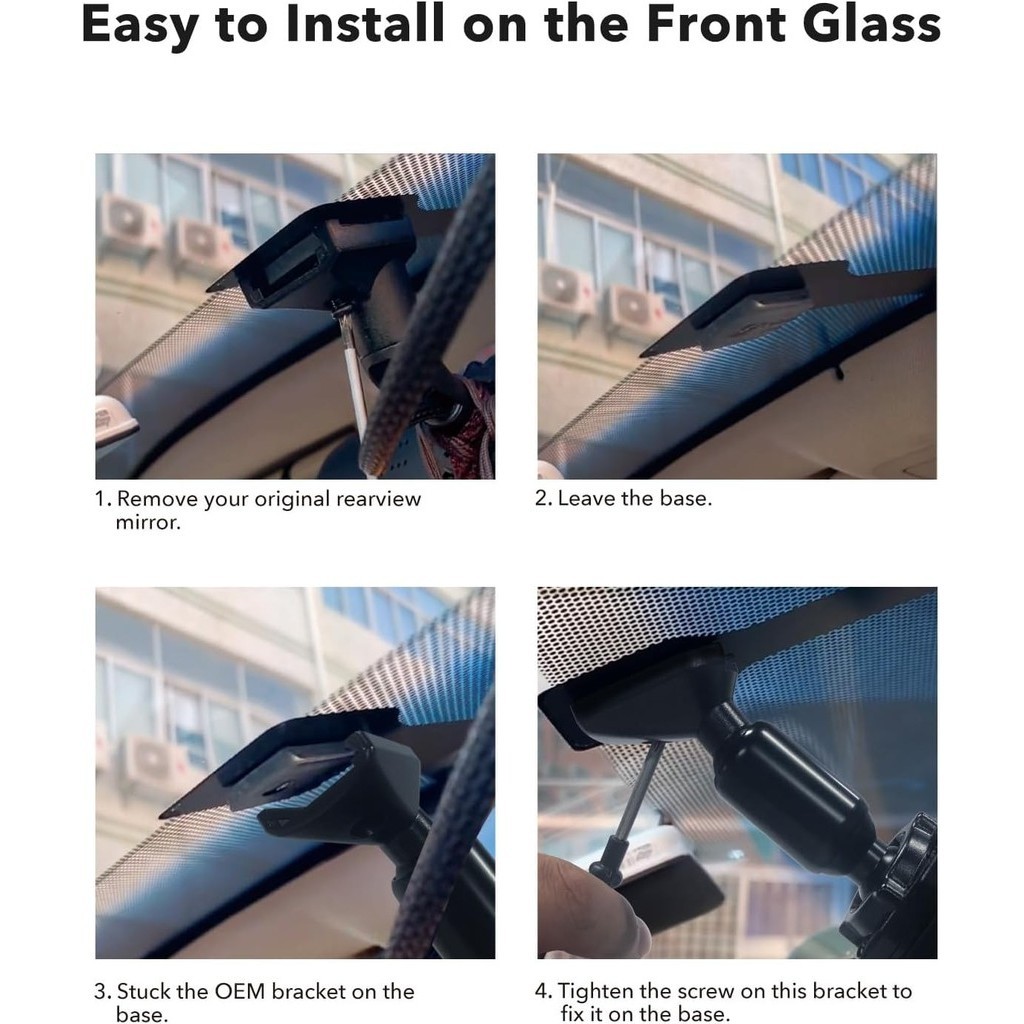 Easy to Install on the Front Glass

1. Remove your original rearview mirror.

2. Leave the base.

3. Stuck the OEM bracket on the base.

4. Tighten the screw on this bracket to fix it on the base.