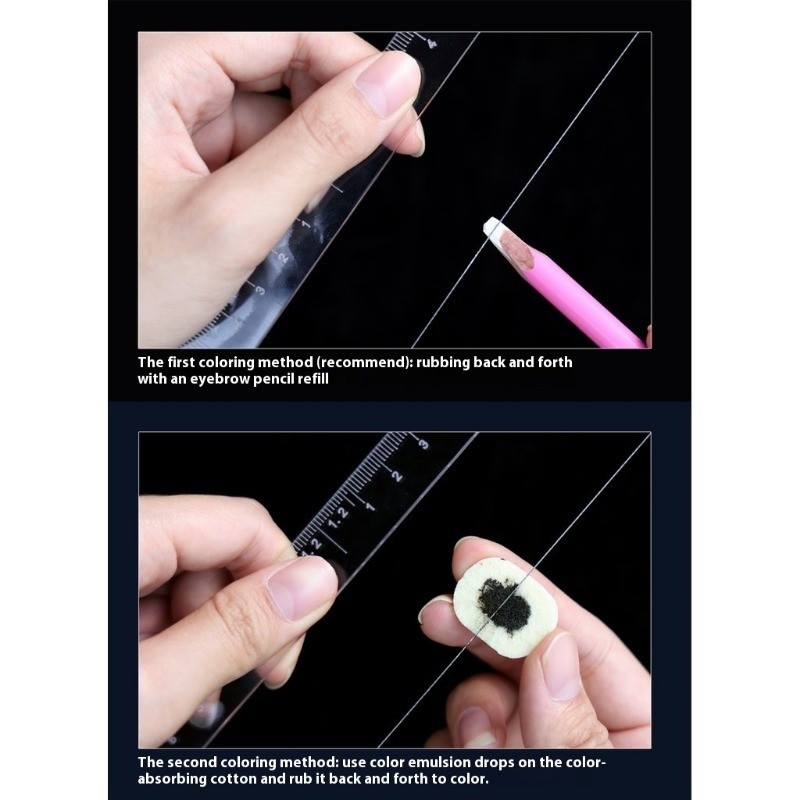 4
1
2
3

The first coloring method (recommend): rubbing back and forth with an eyebrow pencil refill

3
2
1
1.2
2

The second coloring method: use color emulsion drops on the color-absorbing cotton and rub it back and forth to color.