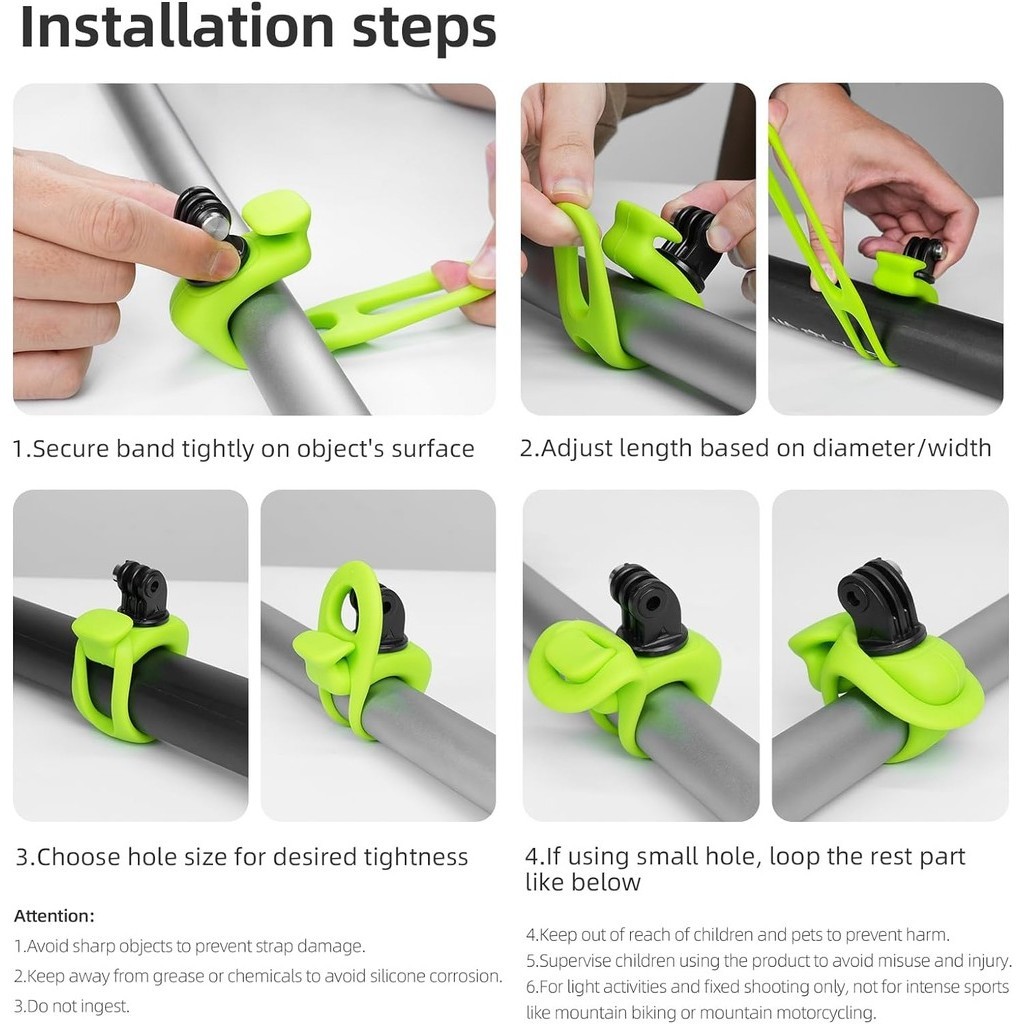 Installation steps

1.Secure band tightly on object's surface

2.Adjust length based on diameter/width

3.Choose hole size for desired tightness

4.If using small hole, loop the rest part like below

Attention:

1.Avoid sharp objects to prevent strap damage.

2.Keep away from grease or chemicals to avoid silicone corrosion.

3.Do not ingest.

4.Keep out of reach of children and pets to prevent harm.

5.Supervise children using the product to avoid misuse and injury.

6.For light activities and fixed shooting only, not for intense sports like mountain biking or mountain motorcycling.