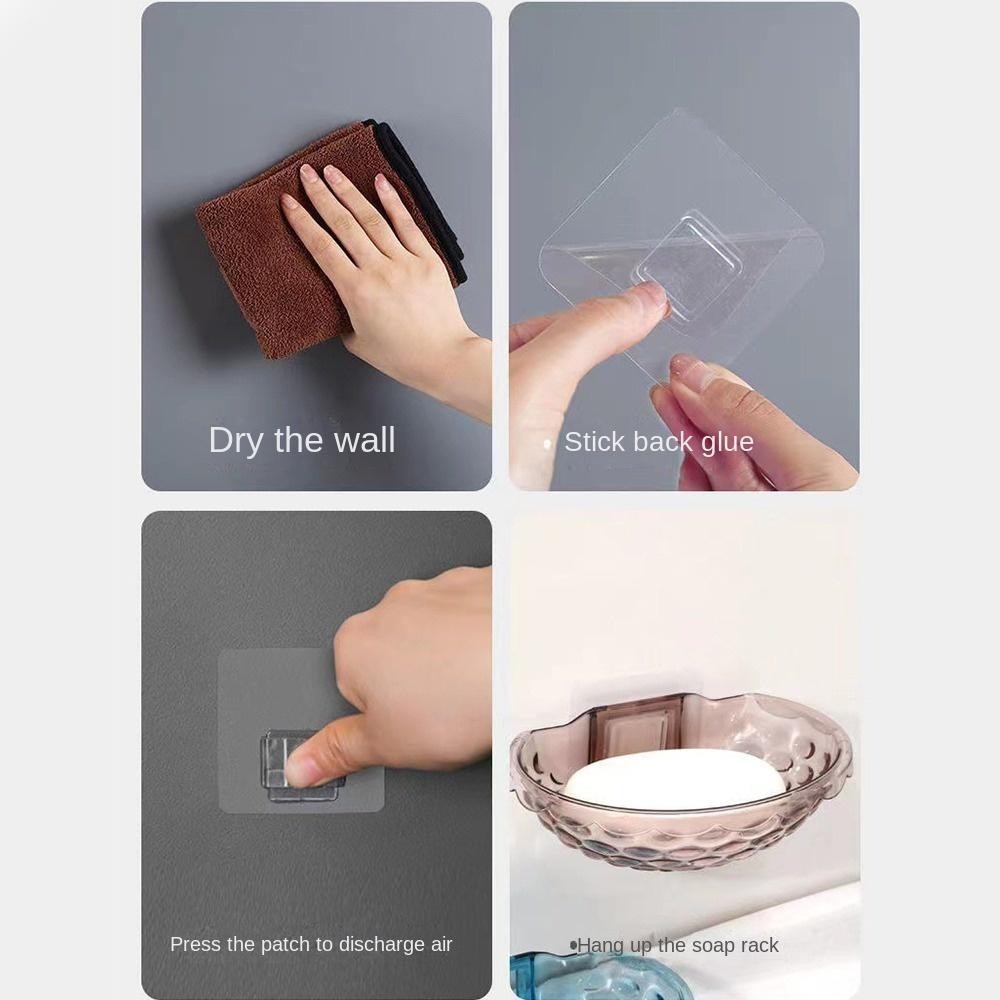 Dry the wall

• Stick back glue

Press the patch to discharge air

•Hang up the soap rack