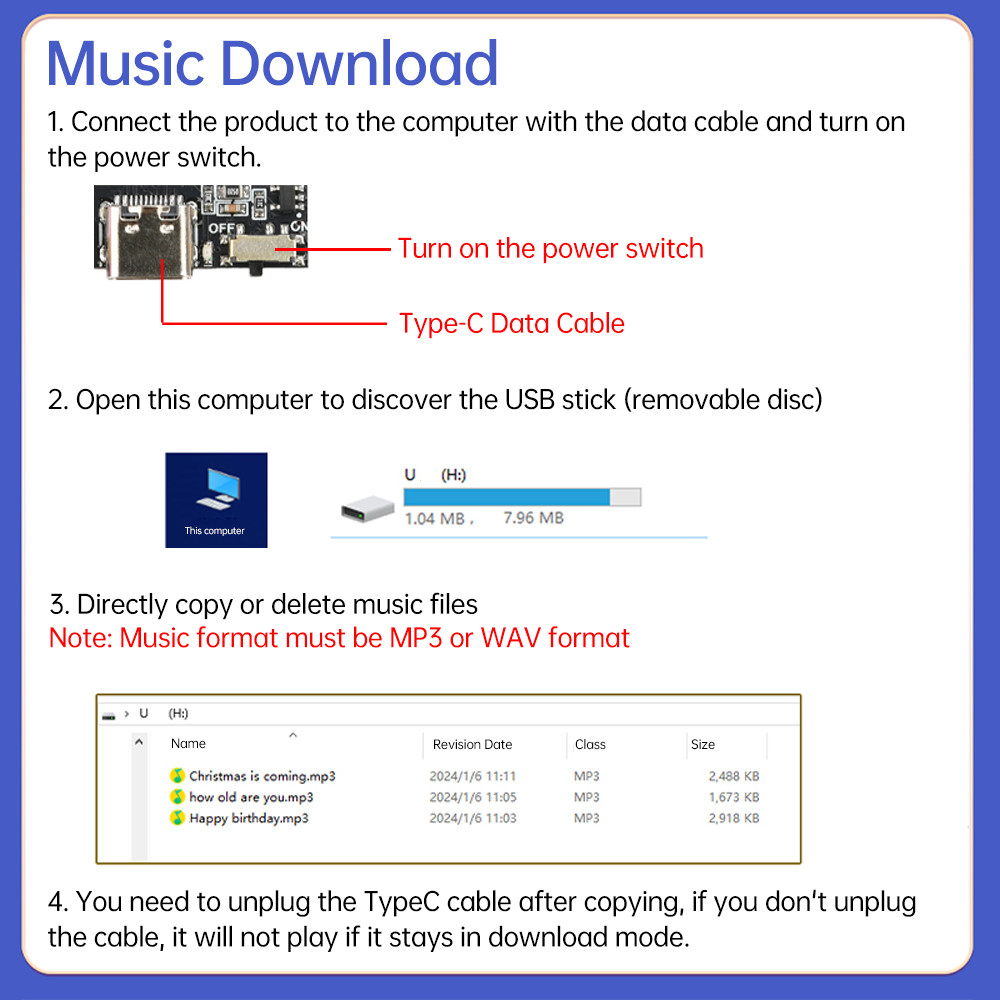 Music Download

1. Connect the product to the computer with the data cable and turn on the power switch.

OFF

Turn on the power switch

Type-C Data Cable

2. Open this computer to discover the USB stick (removable disc)

This computer

U (H:)

1.04 MB , 7.96 MB

3. Directly copy or delete music files
Note: Music format must be MP3 or WAV format

> U (H:)

| Name | Revision Date | Class | Size |
|---|---|---|---|
| Christmas is coming.mp3 | 2024/1/6 11:11 | MP3 | 2,488 KB |
| how old are you.mp3 | 2024/1/6 11:05 | MP3 | 1,673 KB |
| Happy birthday.mp3 | 2024/1/6 11:03 | MP3 | 2,918 KB |

4. You need to unplug the TypeC cable after copying, if you don't unplug the cable, it will not play if it stays in download mode.