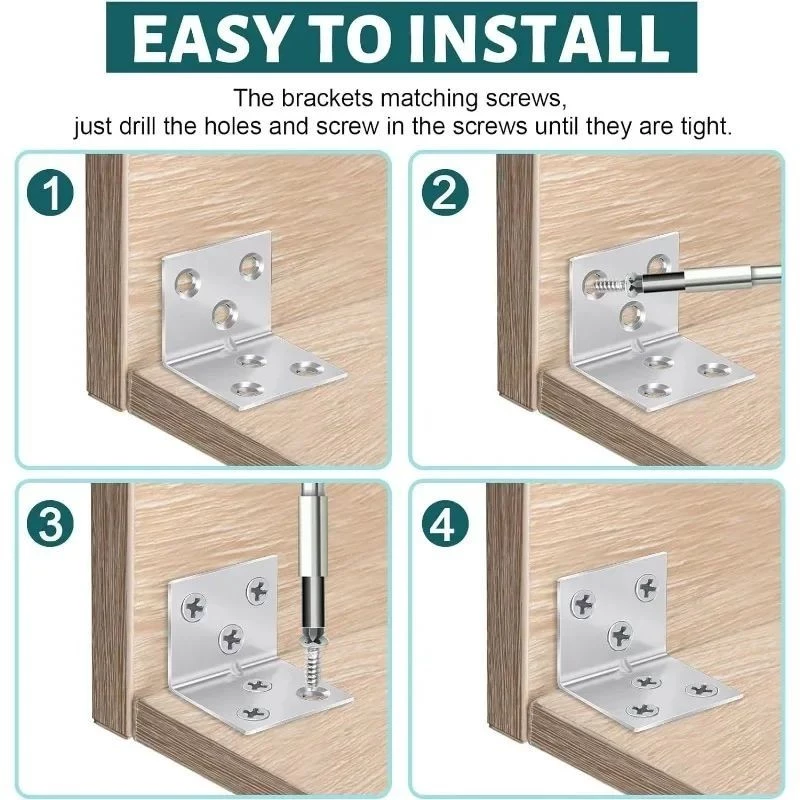 EASY TO INSTALL

The brackets matching screws, just drill the holes and screw in the screws until they are tight.

1

2

3

4