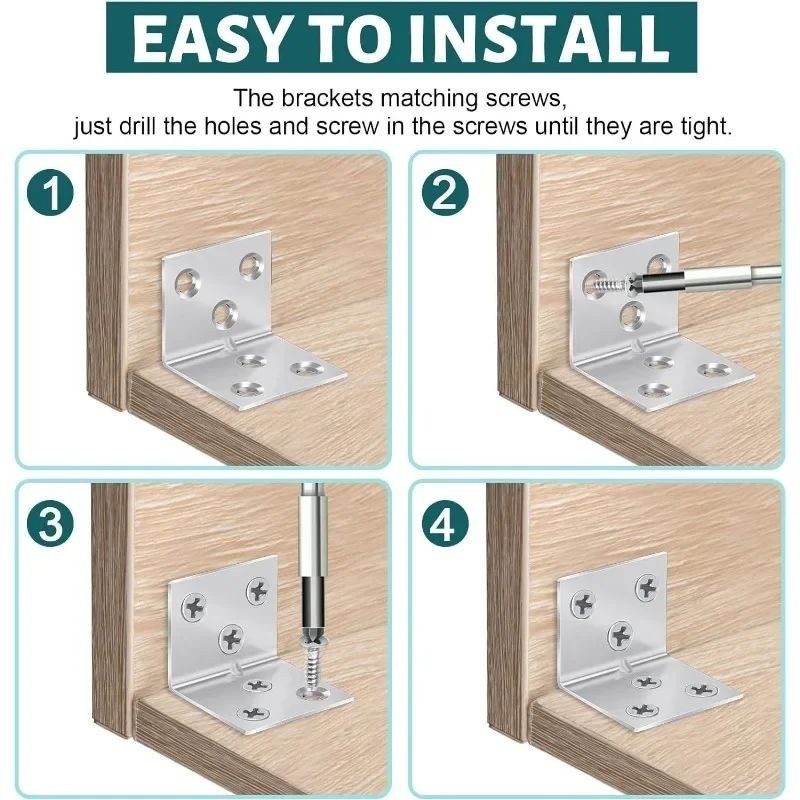 EASY TO INSTALL

The brackets matching screws,
just drill the holes and screw in the screws until they are tight.

1

2

3

4