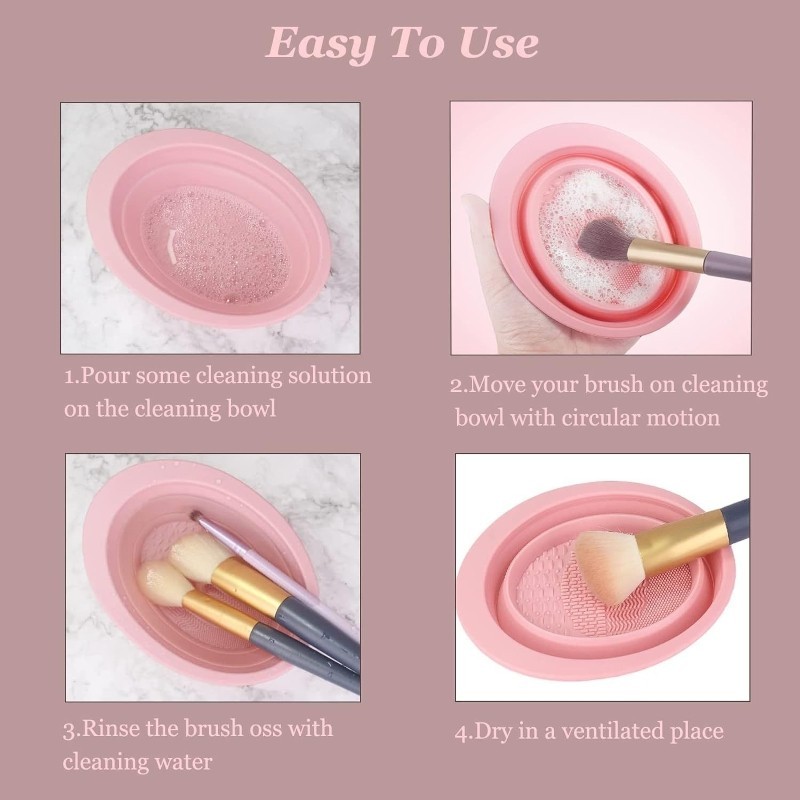 Easy To Use

1.Pour some cleaning solution on the cleaning bowl

2.Move your brush on cleaning bowl with circular motion

3.Rinse the brush oss with cleaning water

4.Dry in a ventilated place