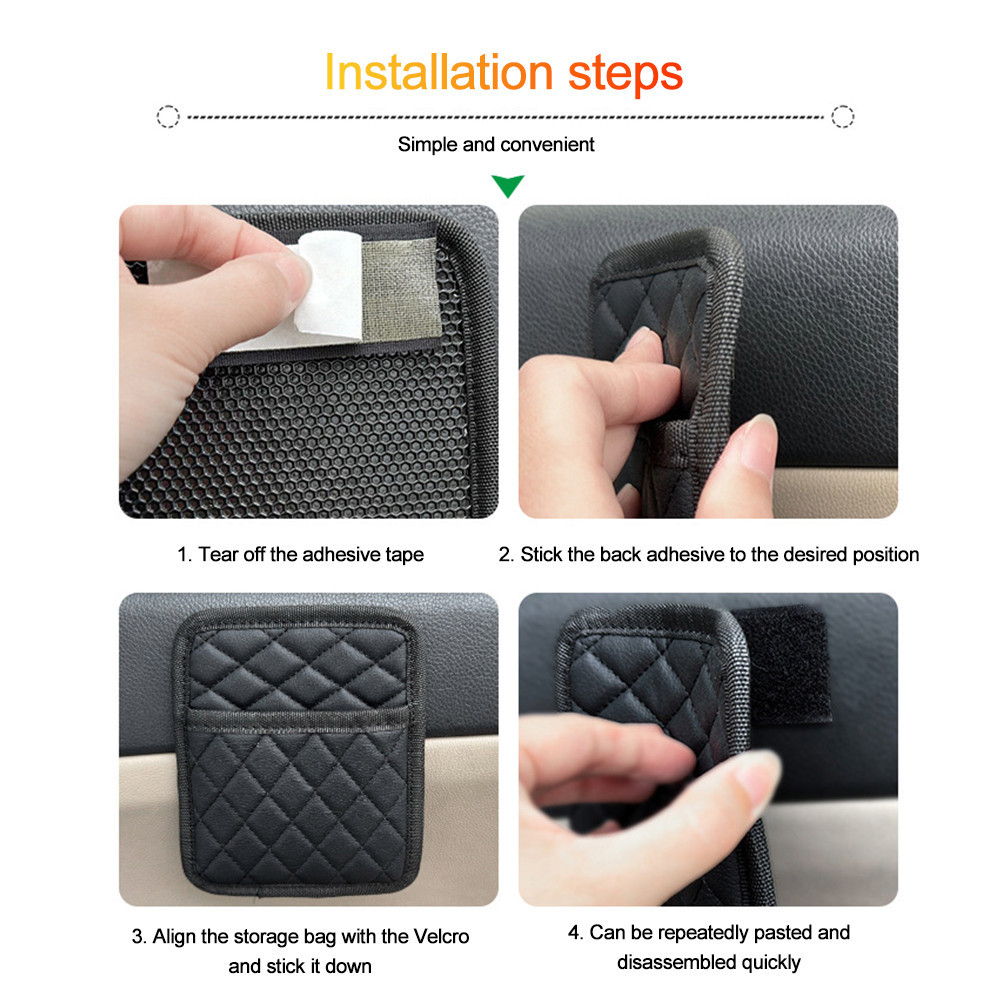 Installation steps

Simple and convenient

1. Tear off the adhesive tape

2. Stick the back adhesive to the desired position

3. Align the storage bag with the Velcro and stick it down

4. Can be repeatedly pasted and disassembled quickly