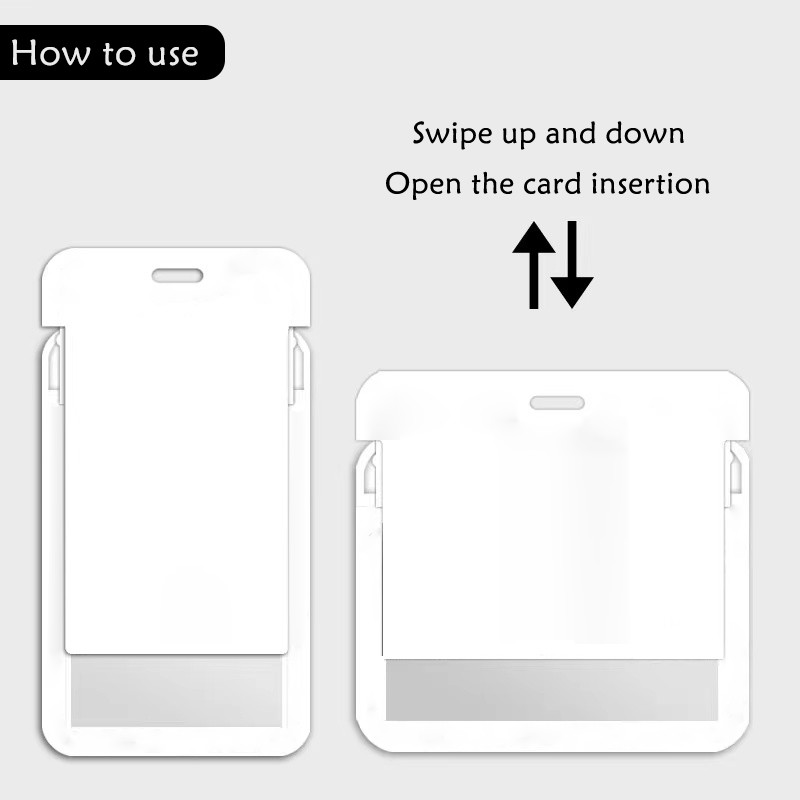 How to use

Swipe up and down
Open the card insertion