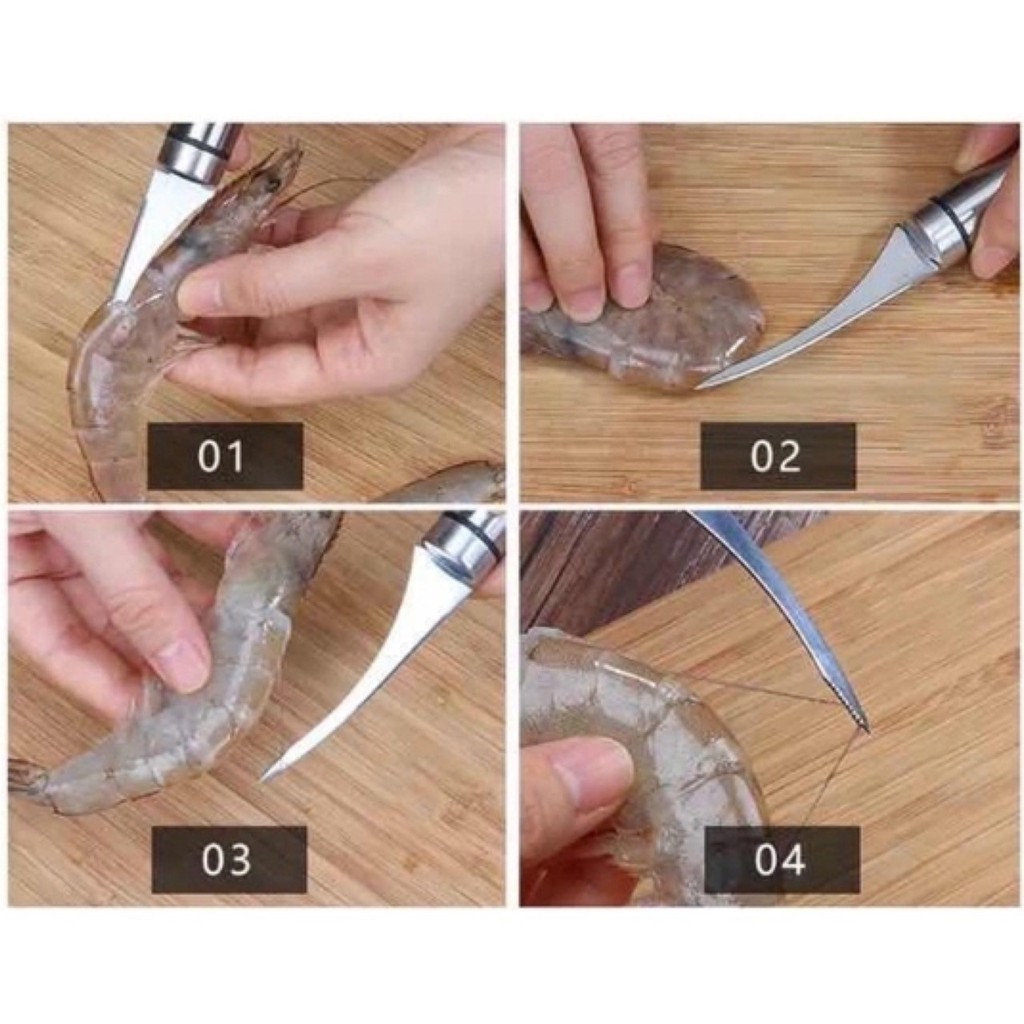 01

02

03

04