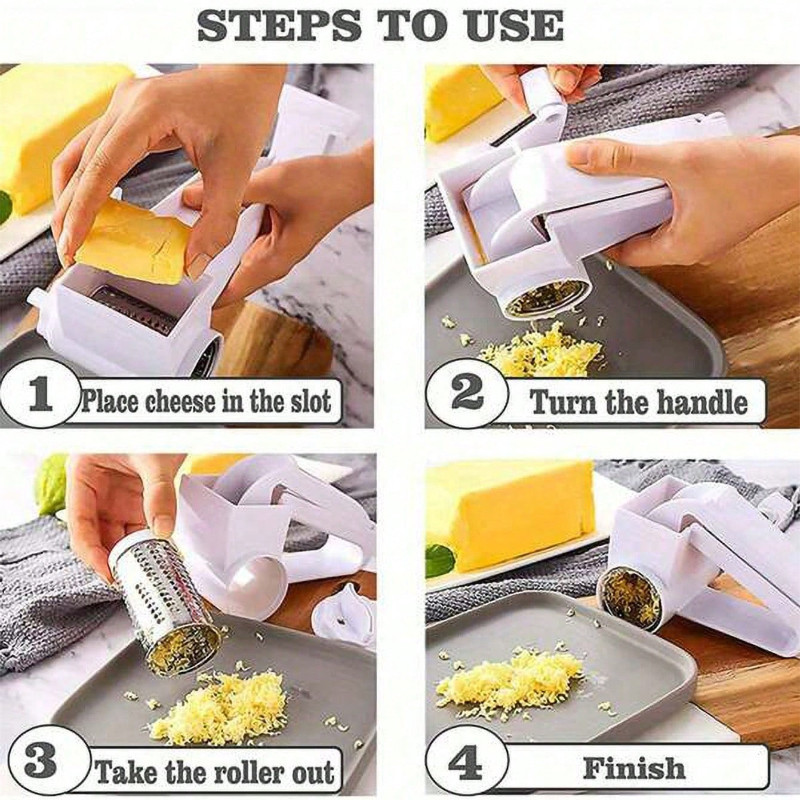 STEPS TO USE

1 Place cheese in the slot

2 Turn the handle

3 Take the roller out

4 Finish