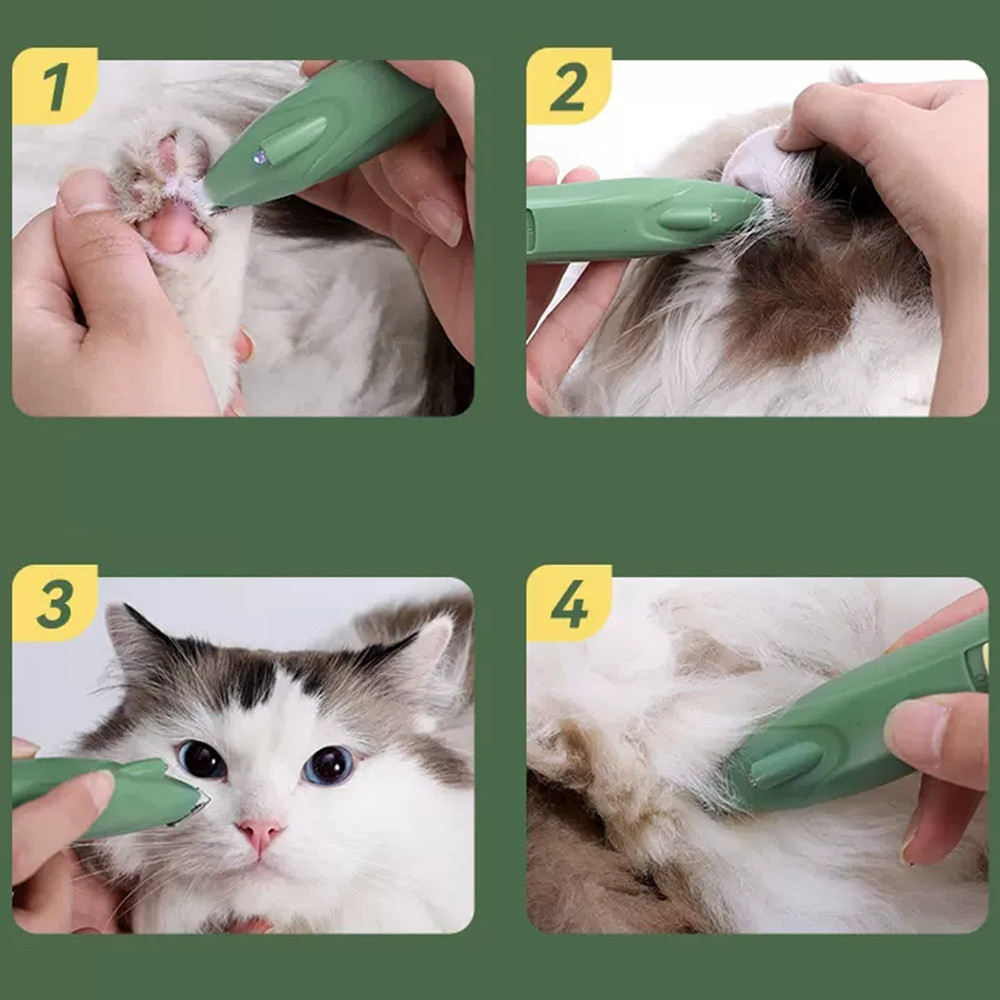 1

2

3

4