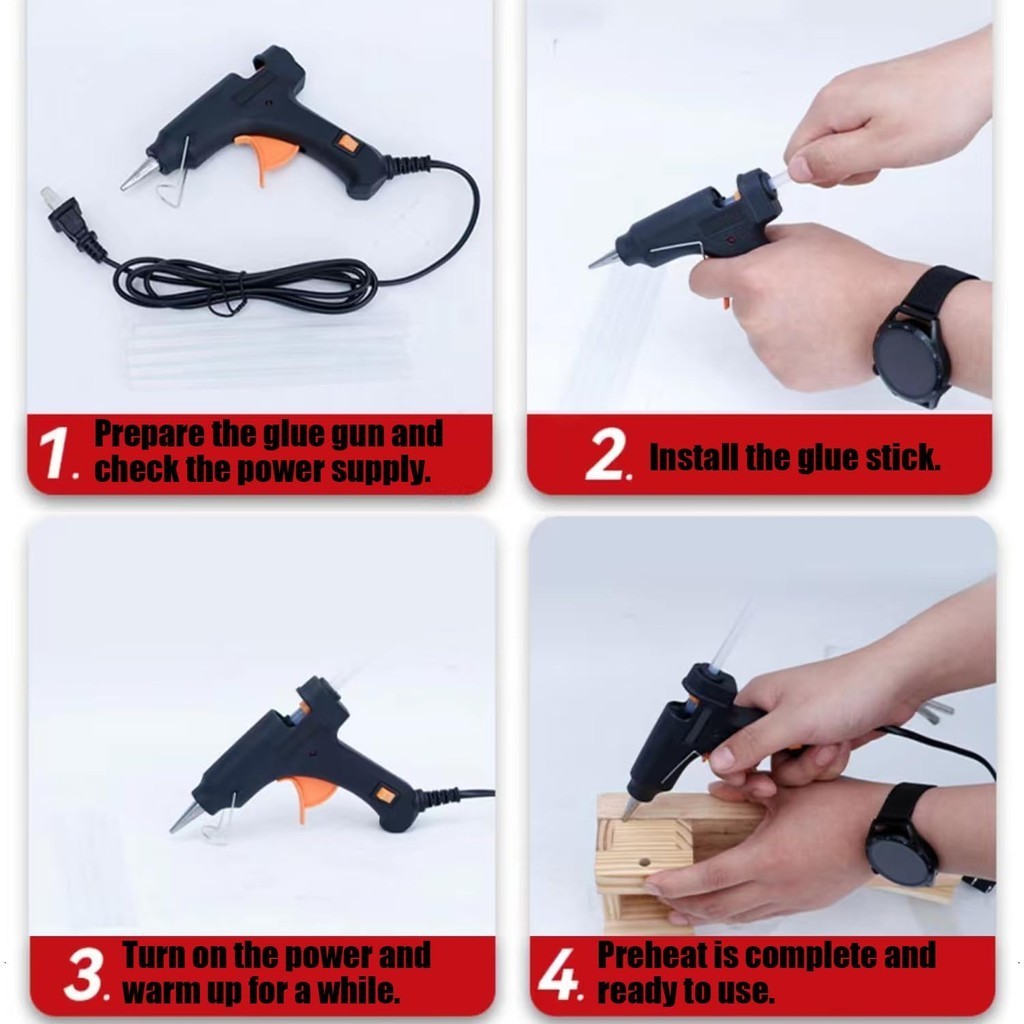 1. Prepare the glue gun and check the power supply.

2. Install the glue stick.

3. Turn on the power and warm up for a while.

4. Preheat is complete and ready to use.