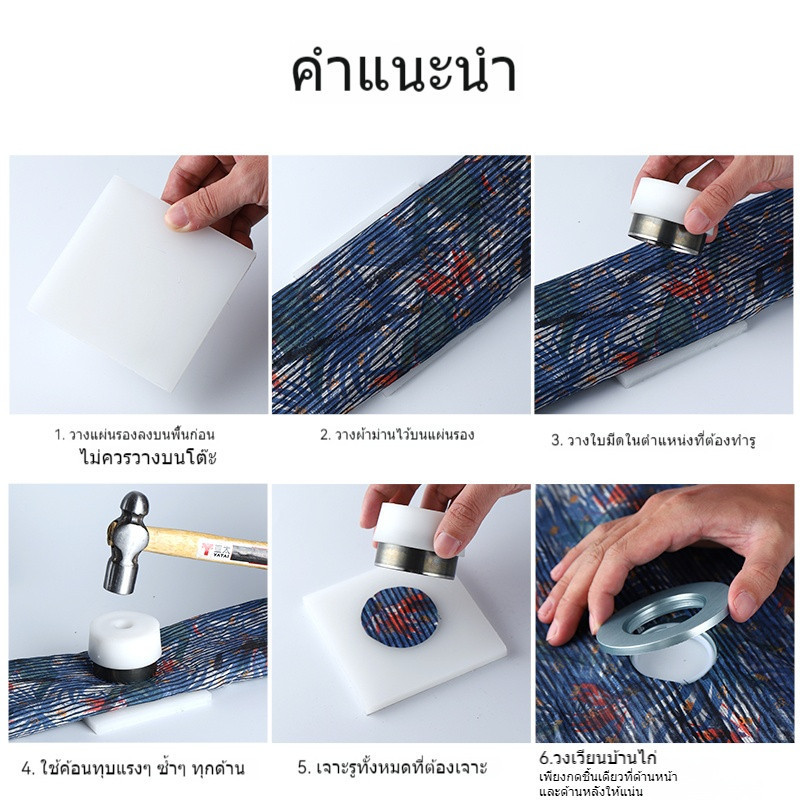 คำแนะนำ

1. วางแผ่นรองลงบนพื้นก่อน
ไม่ควรวางบนโต๊ะ

2. วางผ้าม่านไว้บนแผ่นรอง

3. วางใบมีดในตำแหน่งที่ต้องทำรู

YATAI

4. ใช้ค้อนทุบแรงๆ ซ้ำๆ ทุกด้าน

5. เจาะรูทั้งหมดที่ต้องเจาะ

6.วงเวียนบ้านไก่
เพียงกดชิ้นเดียวที่ด้านหน้า
และด้านหลังให้แน่น