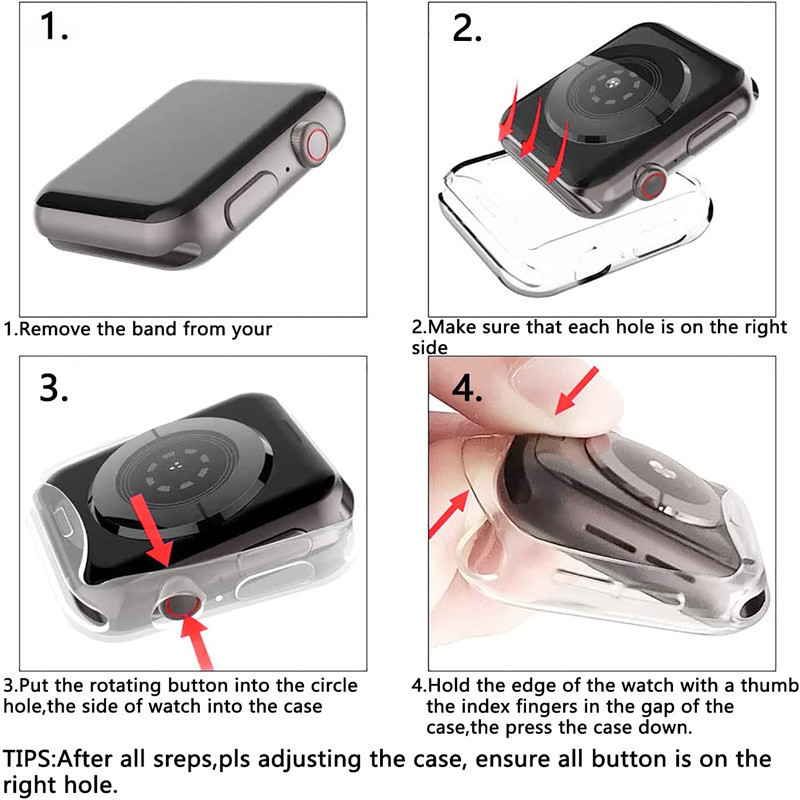 1.

1.Remove the band from your

2.

2.Make sure that each hole is on the right side

3.

3.Put the rotating button into the circle hole,the side of watch into the case

4.

4.Hold the edge of the watch with a thumb the index fingers in the gap of the case,the press the case down.

TIPS:After all sreps,pls adjusting the case, ensure all button is on the right hole.