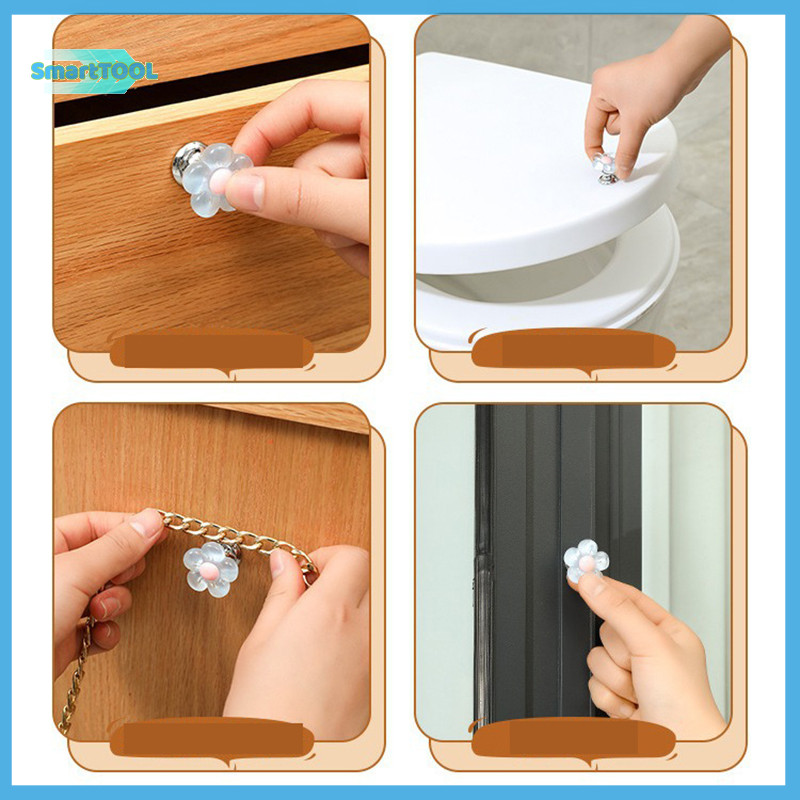 SmartTOOL