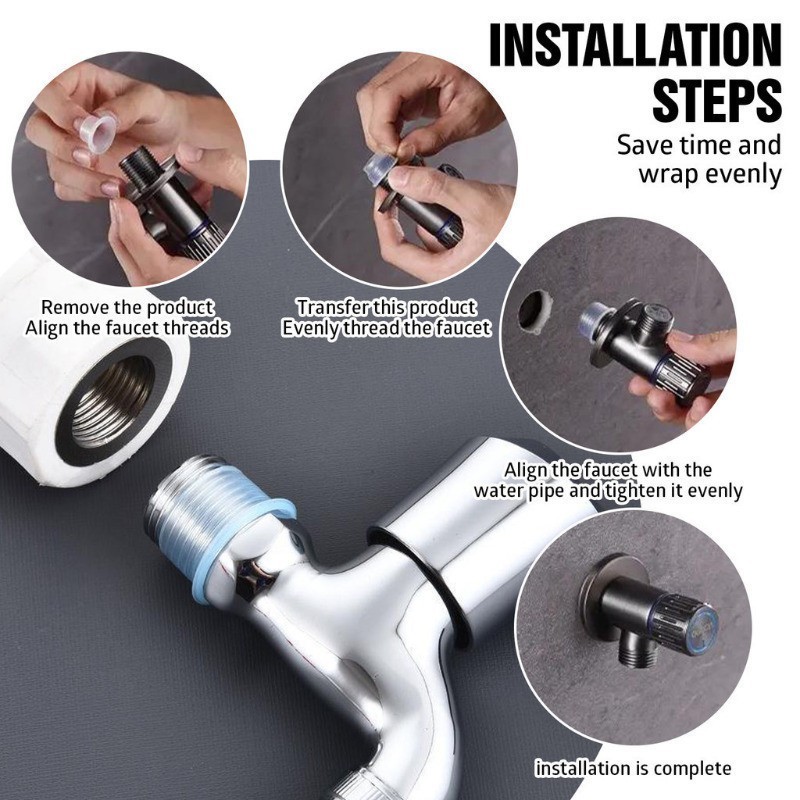 INSTALLATION STEPS

Save time and wrap evenly

Remove the product
Align the faucet threads

Transfer this product
Evenly thread the faucet

Align the faucet with the water pipe and tighten it evenly

installation is complete