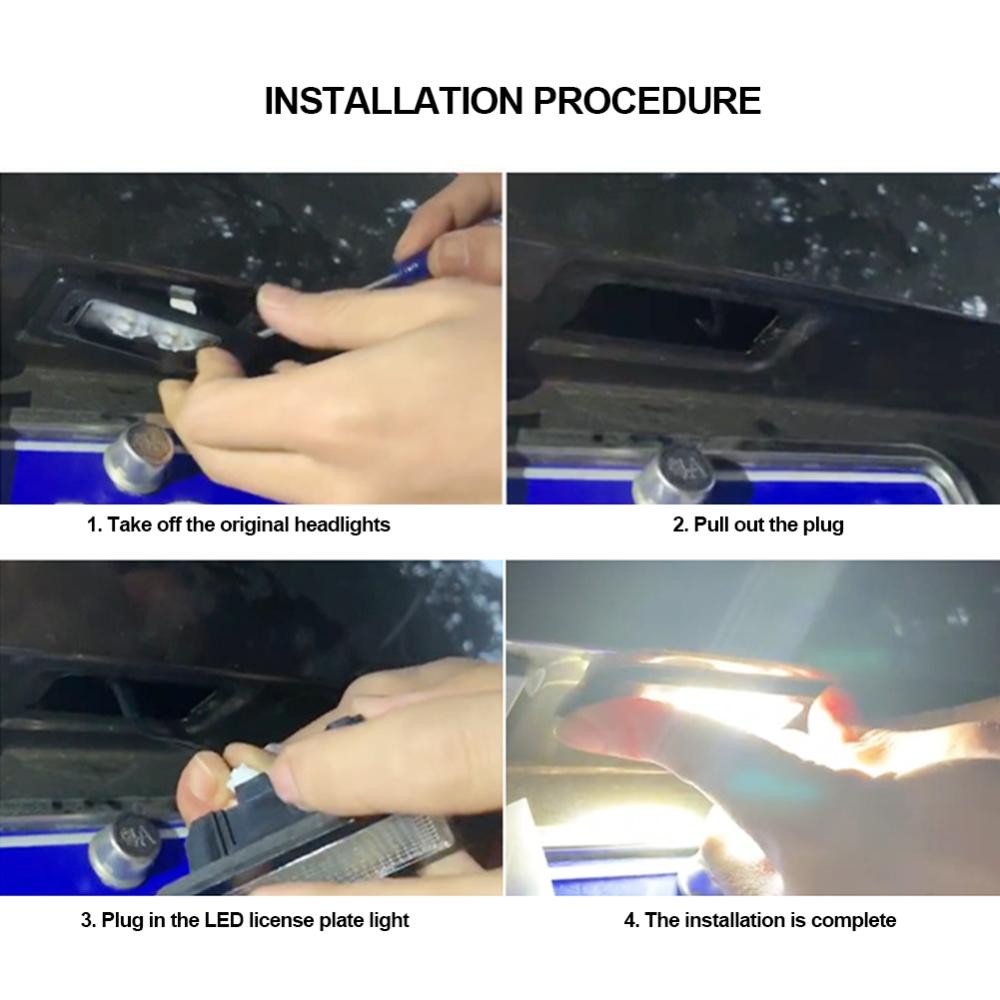 INSTALLATION PROCEDURE

1. Take off the original headlights

2. Pull out the plug

3. Plug in the LED license plate light

4. The installation is complete