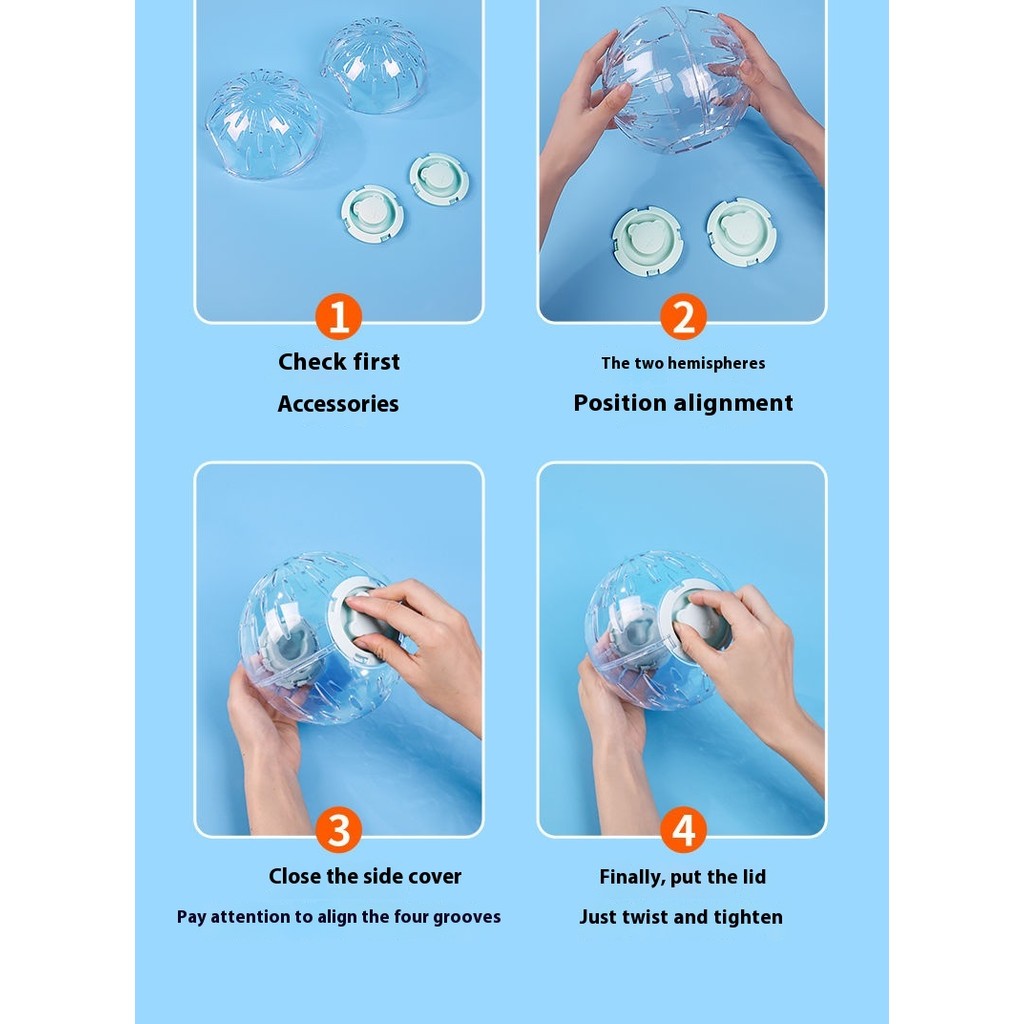 1

Check first

Accessories

2

The two hemispheres

Position alignment

3

Close the side cover

Pay attention to align the four grooves

4

Finally, put the lid

Just twist and tighten