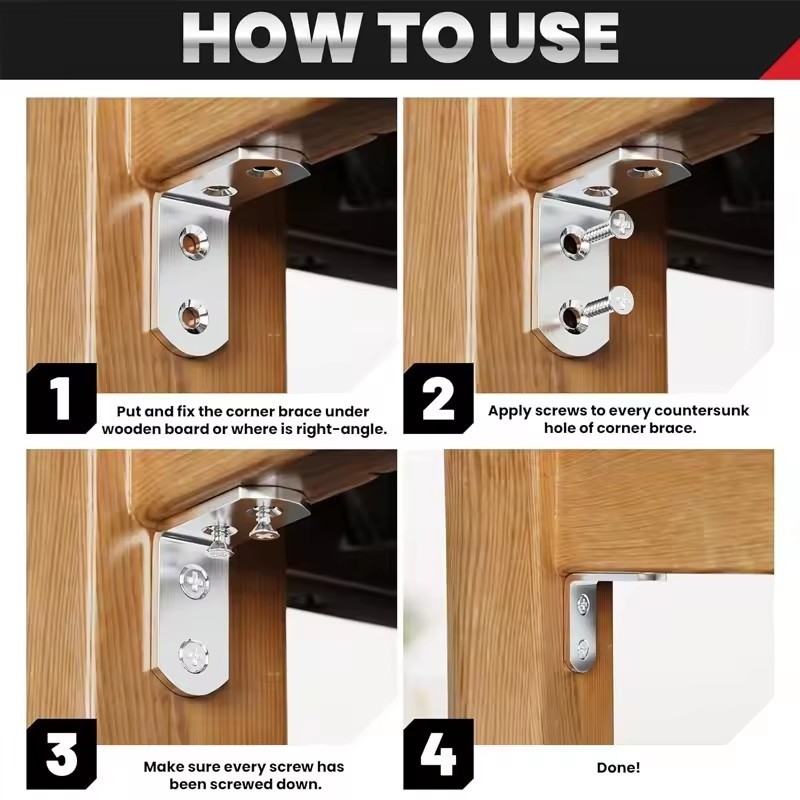 HOW TO USE

1
Put and fix the corner brace under wooden board or where is right-angle.

2
Apply screws to every countersunk hole of corner brace.

3
Make sure every screw has been screwed down.

4
Done!