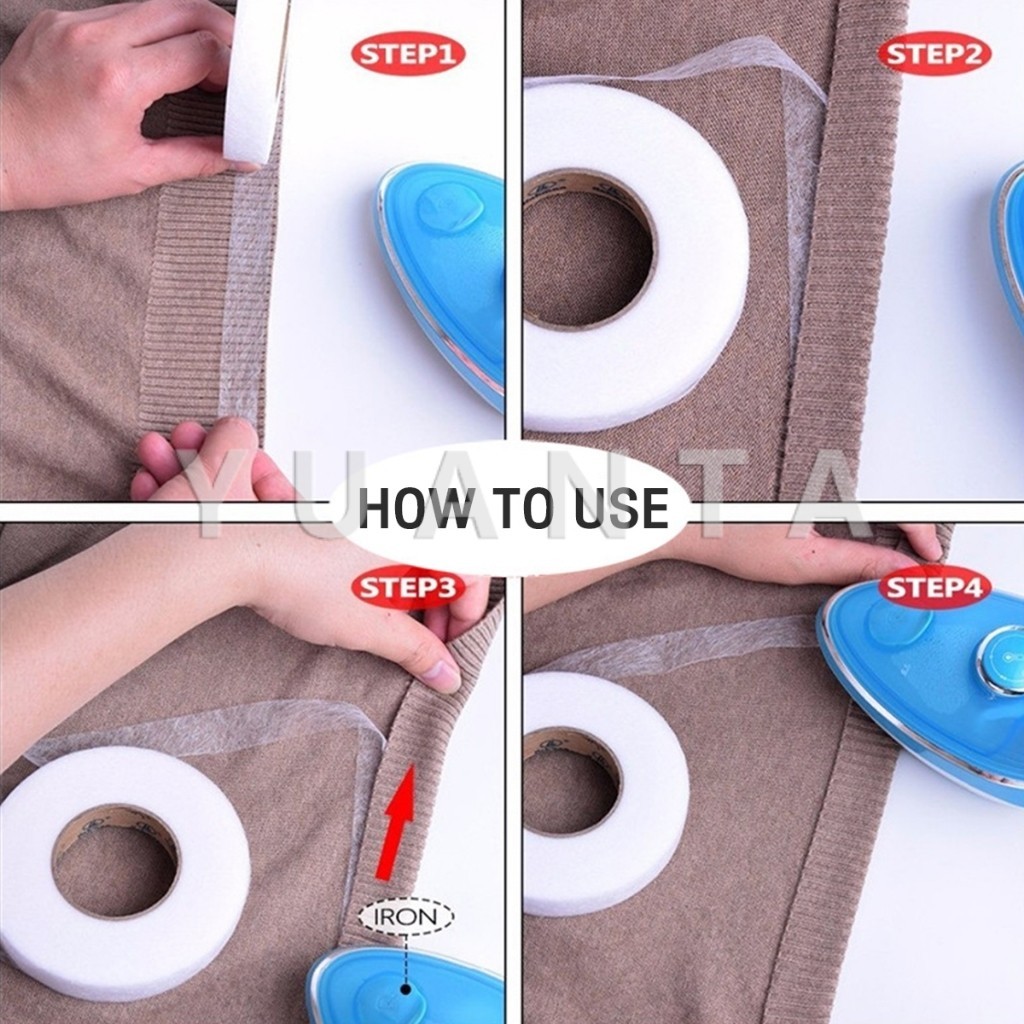 STEP1

STEP2

YUANTA

HOW TO USE

STEP3

STEP4

IRON