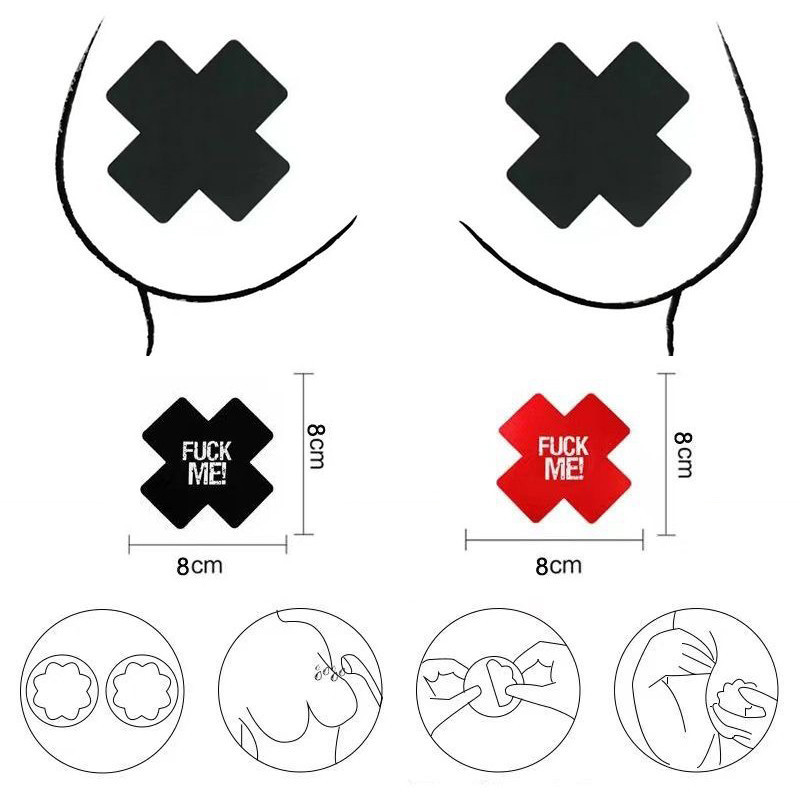 FUCK ME!

8cm

8cm

FUCK ME!

8cm

8cm