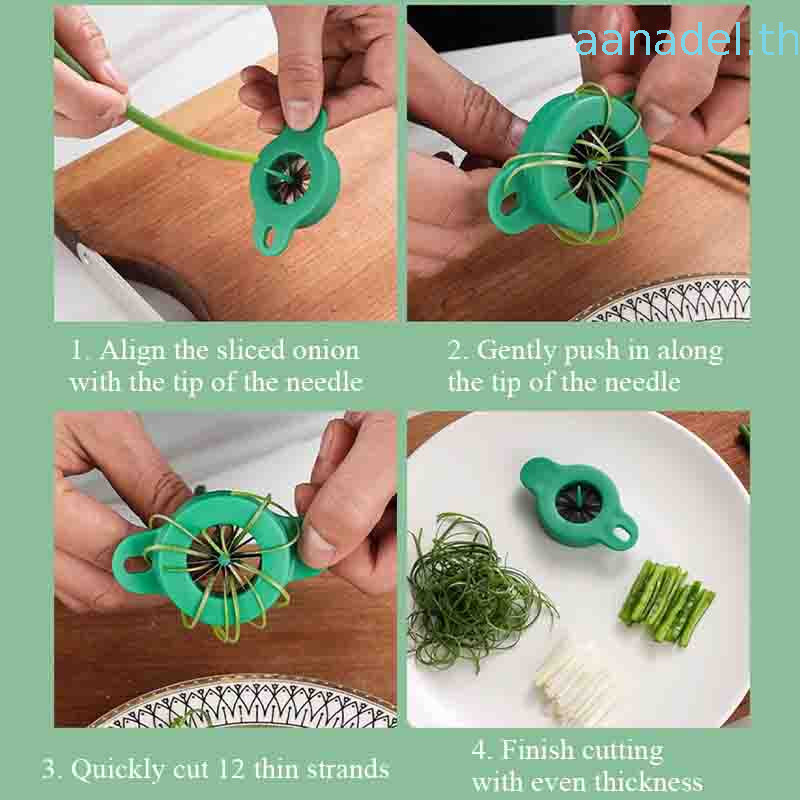 aanadel.th

1. Align the sliced onion with the tip of the needle

2. Gently push in along the tip of the needle

3. Quickly cut 12 thin strands

4. Finish cutting with even thickness