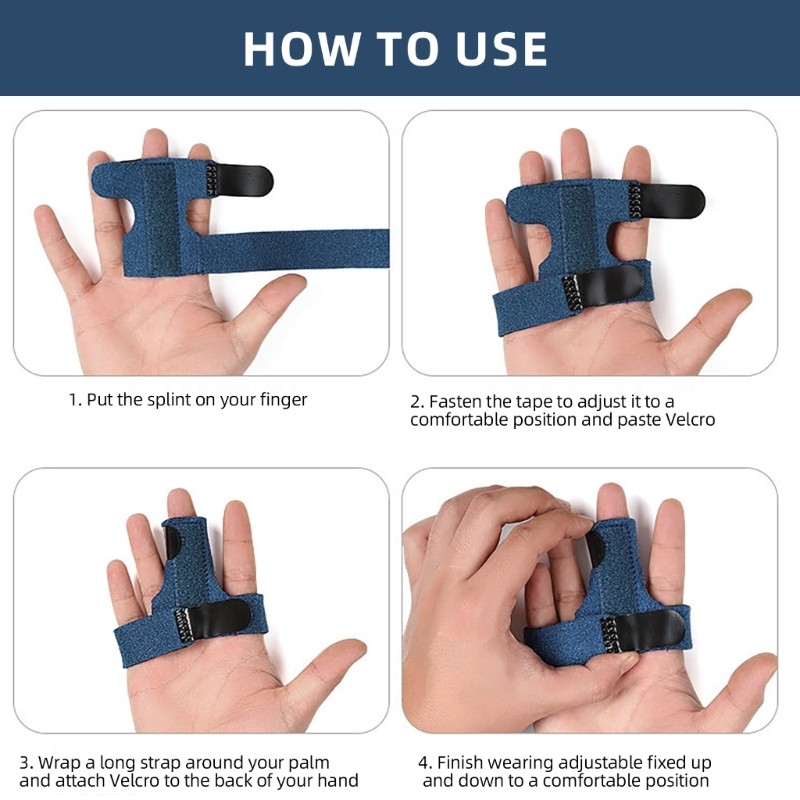 HOW TO USE

1. Put the splint on your finger

2. Fasten the tape to adjust it to a comfortable position and paste Velcro

3. Wrap a long strap around your palm and attach Velcro to the back of your hand

4. Finish wearing adjustable fixed up and down to a comfortable position