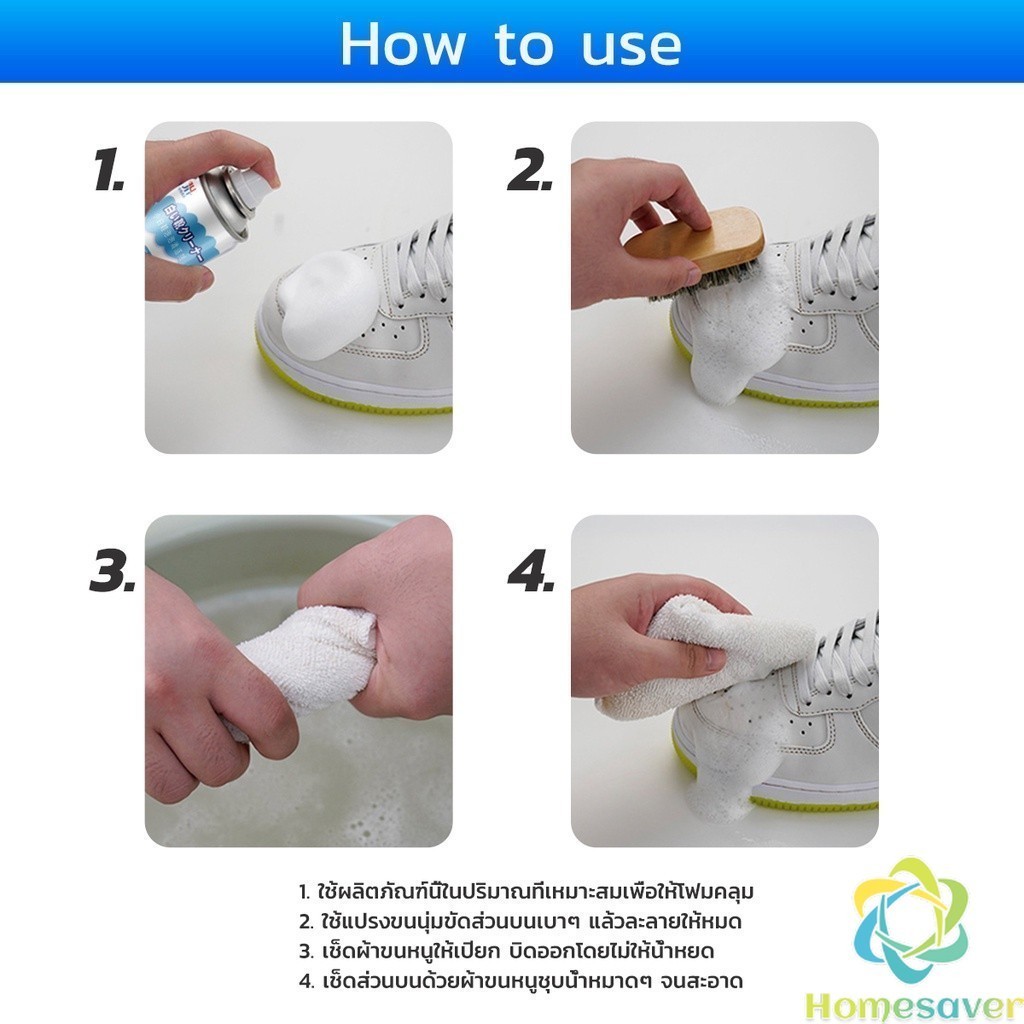 How to use

1.

2.

3.

4.

1. ใช้ผลิตภัณฑ์นี้ในปริมาณที่เหมาะสมเพื่อให้โฟมคลุม
2. ใช้แปรงขนนุ่มขัดส่วนบนเบาๆ แล้วละลายให้หมด
3. เช็ดผ้าขนหนูให้เปียก บิดออกโดยไม่ให้น้ำหยด
4. เช็ดส่วนบนด้วยผ้าขนหนูชุบน้ำหมาดๆ จนสะอาด

Homesaver