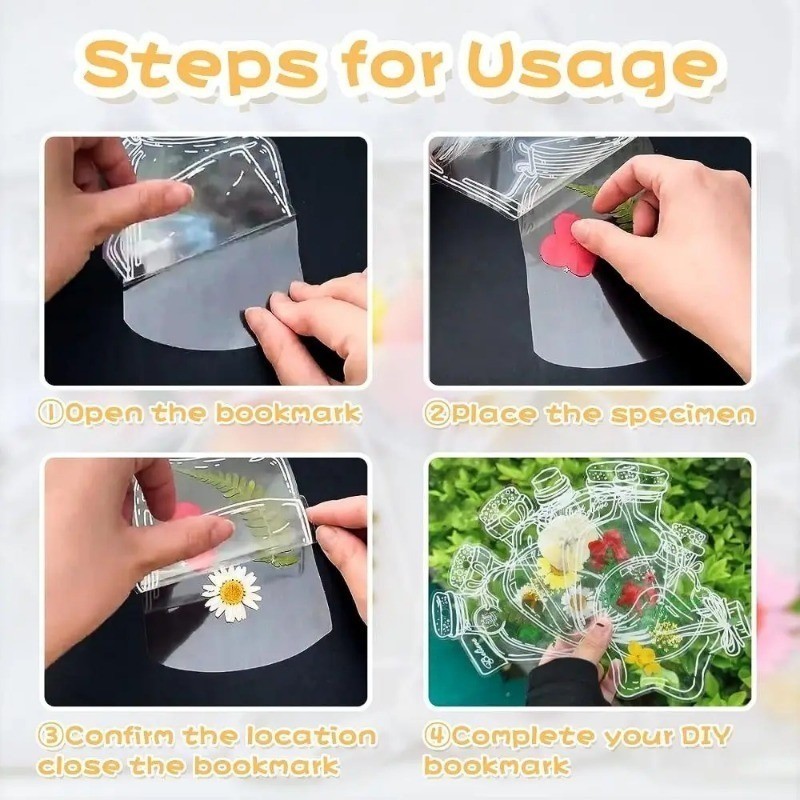 Steps for Usage

①Open the bookmark

②Place the specimen

③Confirm the location close the bookmark

④Complete your DIY bookmark