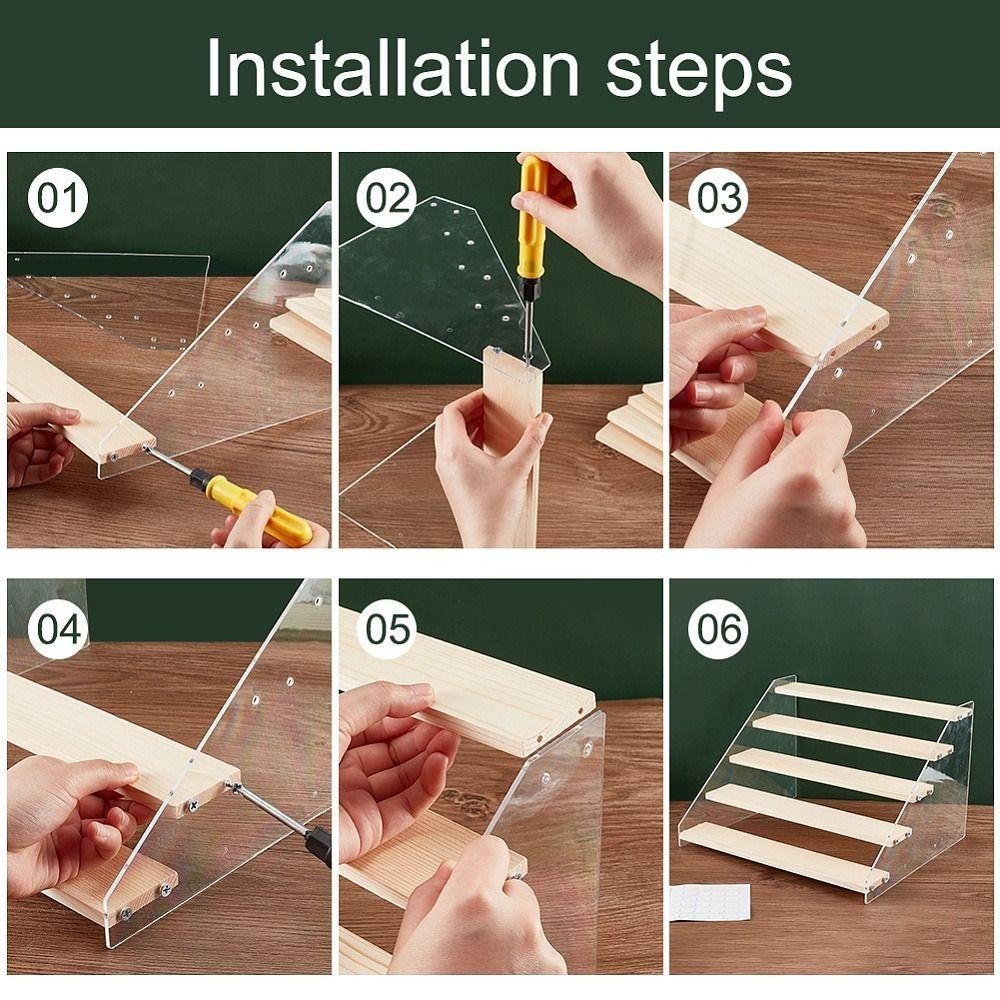 Installation steps

01

02

03

04

05

06