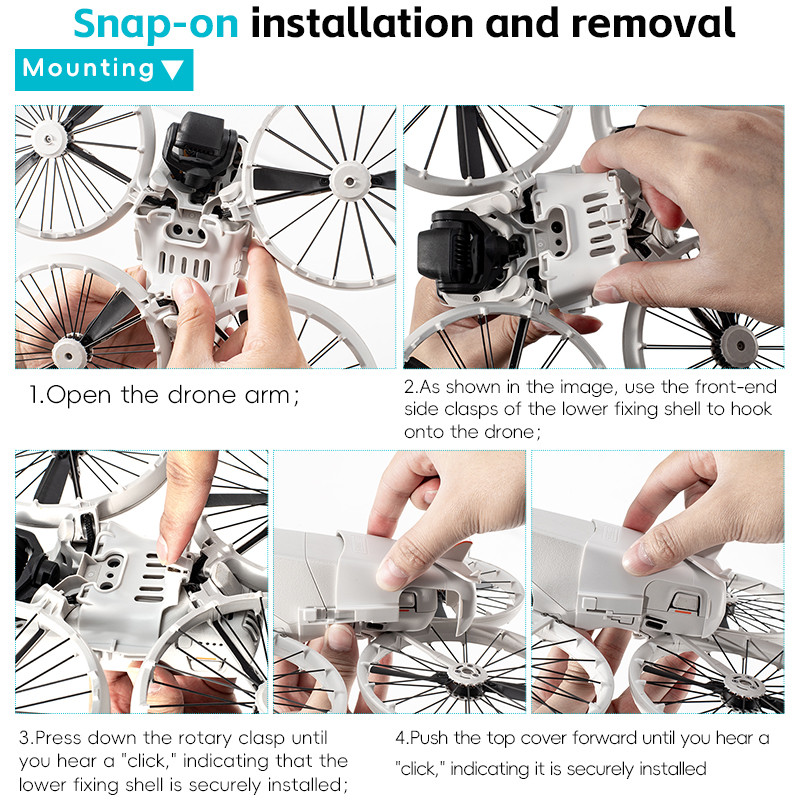 Snap-on installation and removal

Mounting ▼

1.Open the drone arm;

2.As shown in the image, use the front-end side clasps of the lower fixing shell to hook onto the drone;

3.Press down the rotary clasp until you hear a "click," indicating that the lower fixing shell is securely installed;

4.Push the top cover forward until you hear a "click," indicating it is securely installed