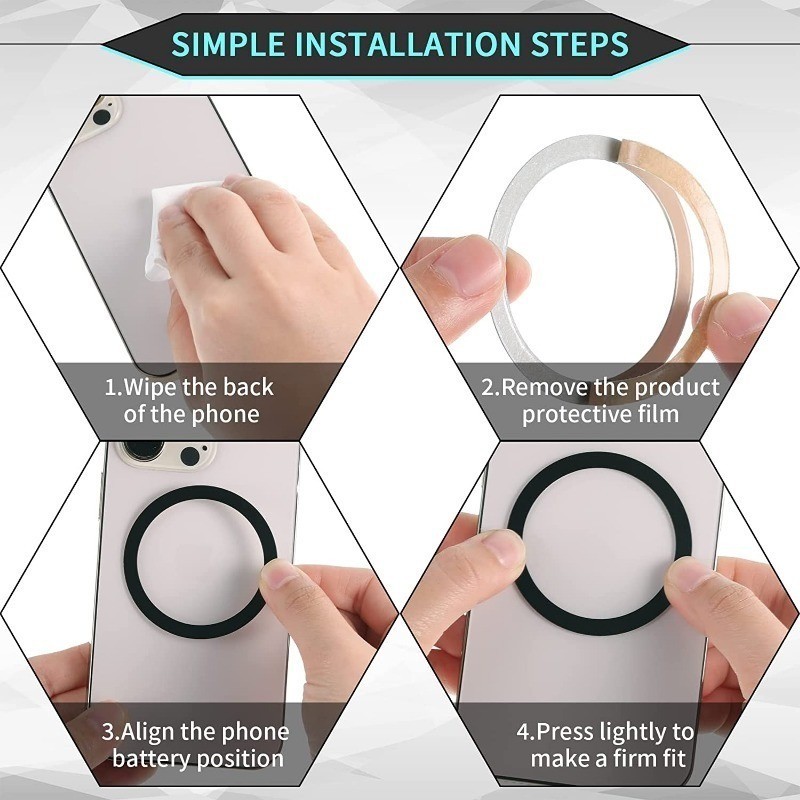 SIMPLE INSTALLATION STEPS

1.Wipe the back of the phone

2.Remove the product protective film

3.Align the phone battery position

4.Press lightly to make a firm fit