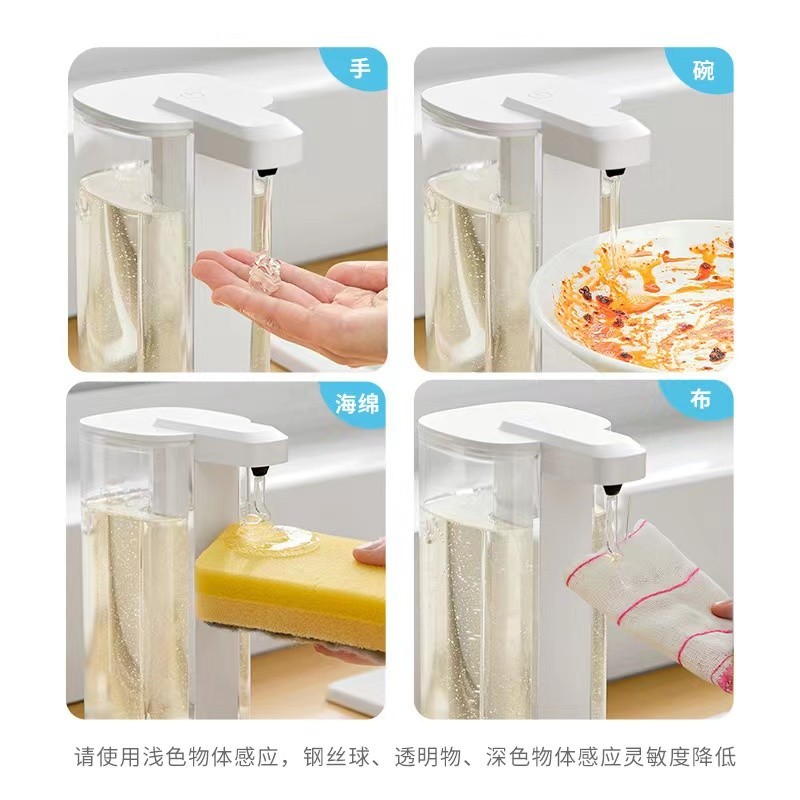 手

碗

海绵

布

请使用浅色物体感应，钢丝球、透明物、深色物体感应灵敏度降低