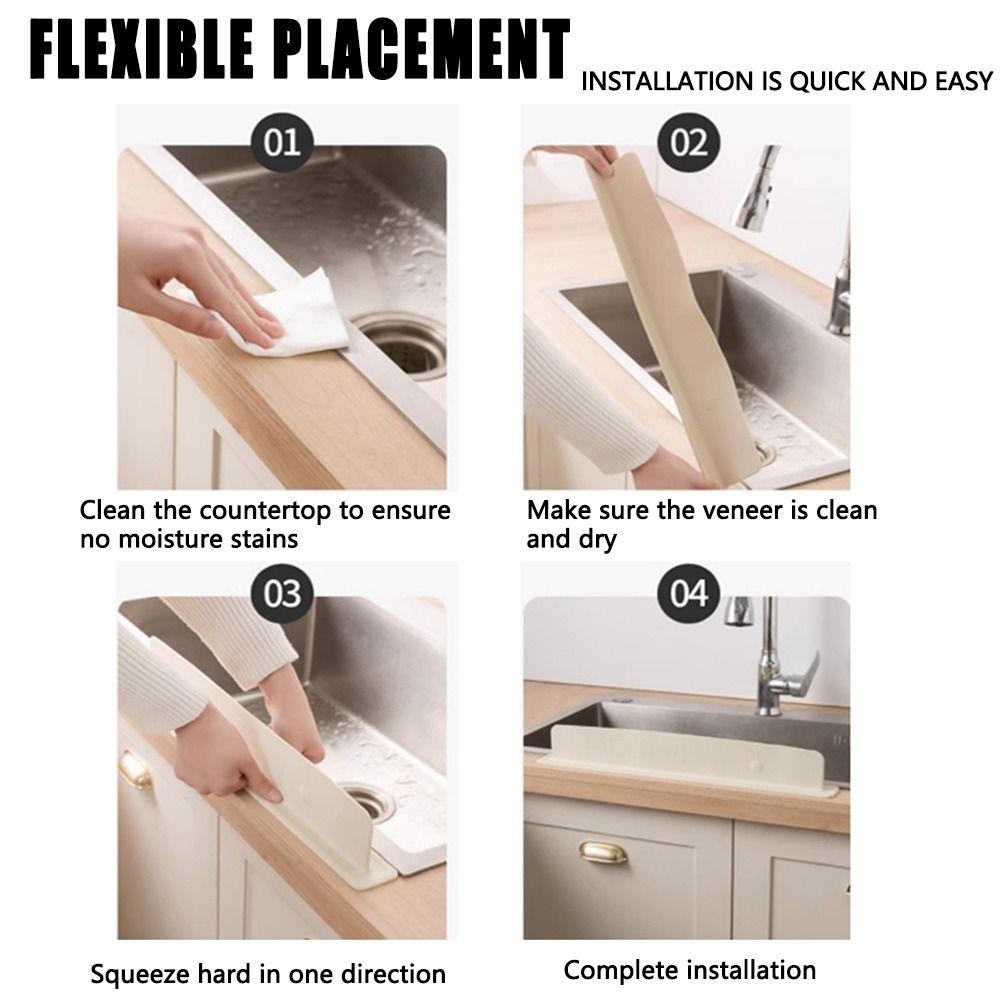 FLEXIBLE PLACEMENT
INSTALLATION IS QUICK AND EASY

01

Clean the countertop to ensure no moisture stains

02

Make sure the veneer is clean and dry

03

Squeeze hard in one direction

04

Complete installation