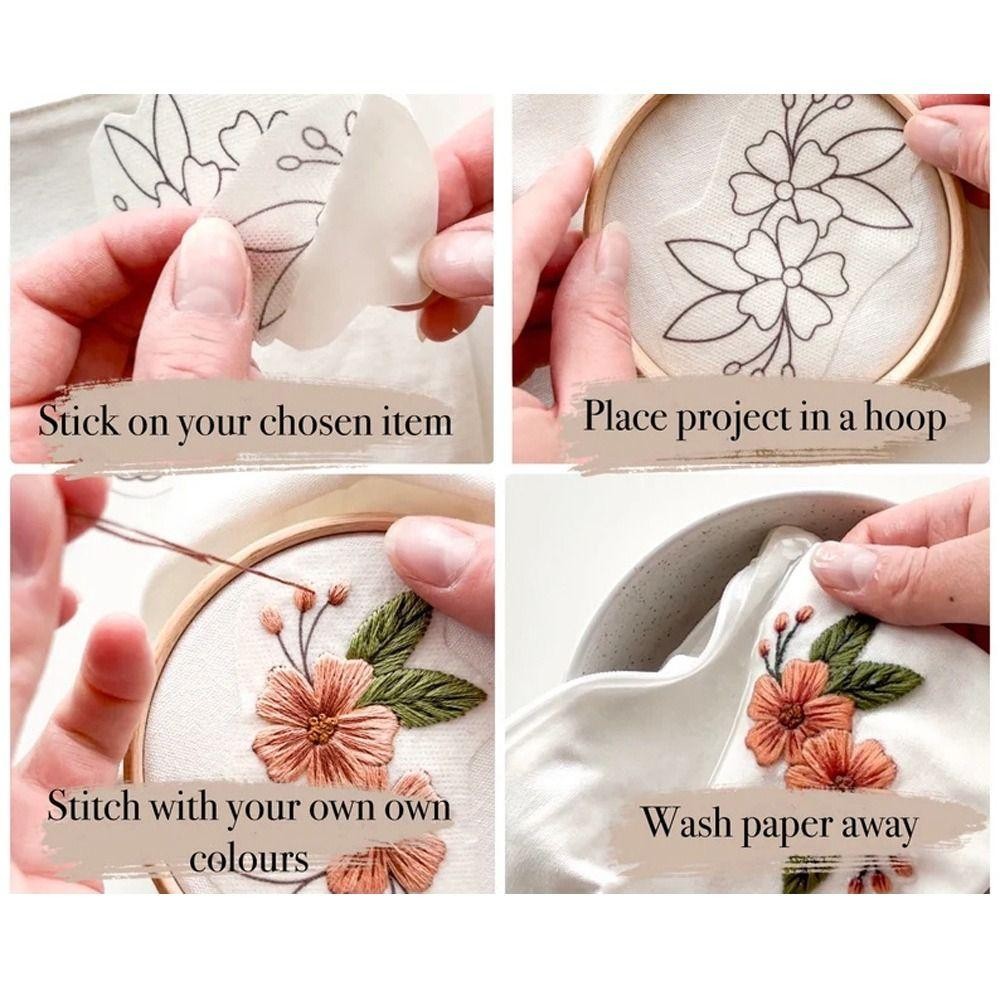 Stick on your chosen item

Place project in a hoop

Stitch with your own own colours

Wash paper away