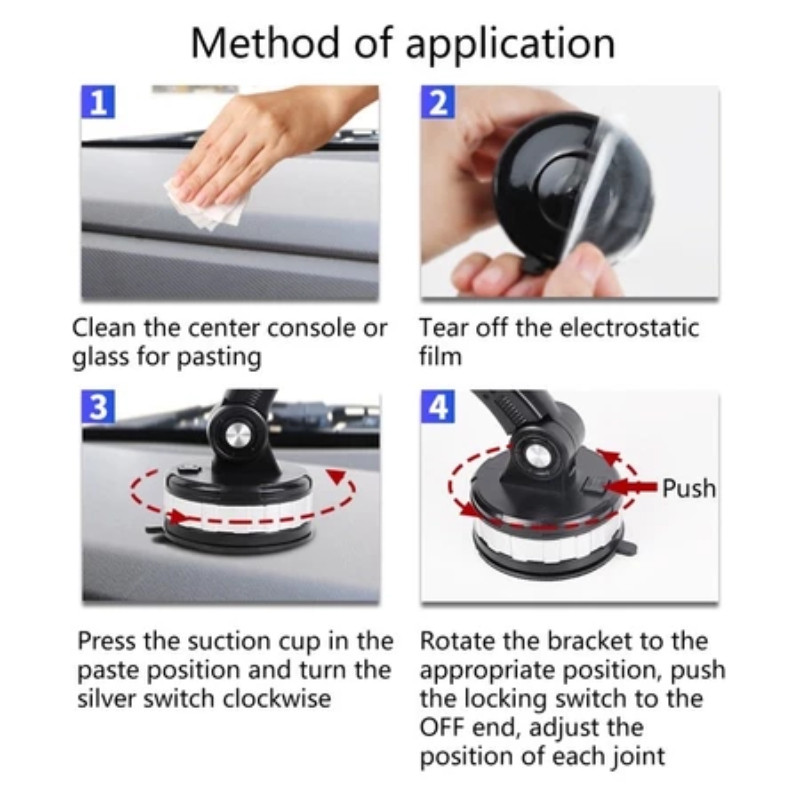 Method of application

1

Clean the center console or glass for pasting

2

Tear off the electrostatic film

3

Press the suction cup in the paste position and turn the silver switch clockwise

4

Push

Rotate the bracket to the appropriate position, push the locking switch to the OFF end, adjust the position of each joint