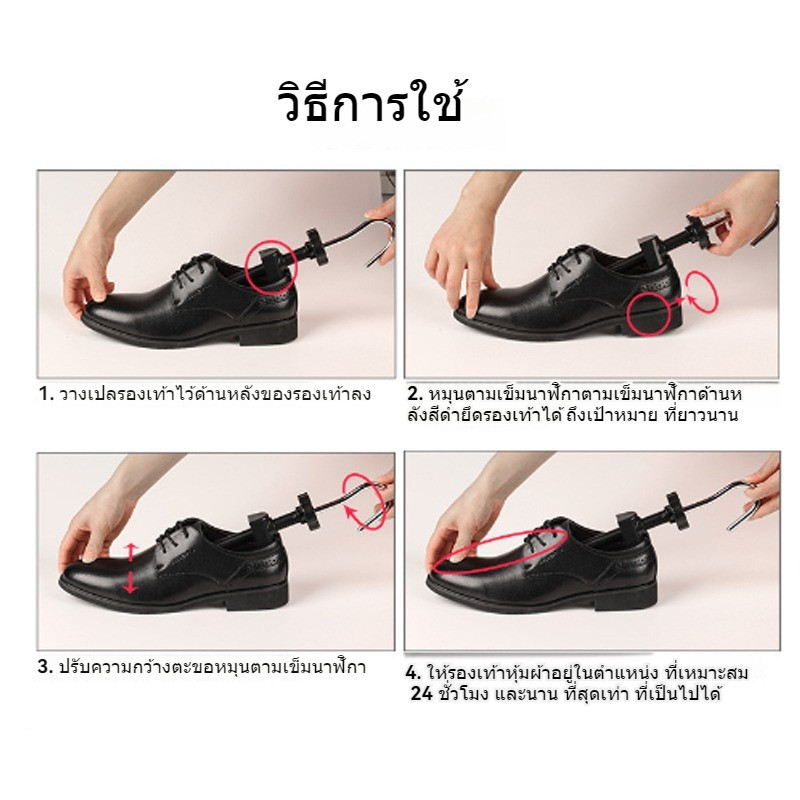 วิธีการใช้

1. วางเปลรองเท้าไว้ด้านหลังของรองเท้าลง

2. หมุนตามเข็มนาฬิกาตามเข็มนาฬิกาด้านหลังสีดำยืดรองเท้าได้ ถึงเป้าหมาย ที่ยาวนาน

3. ปรับความกว้างตะขอหมุนตามเข็มนาฬิกา

4. ให้รองเท้าหุ้มผ้าอยู่ในตำแหน่ง ที่เหมาะสม 24 ชั่วโมง และนาน ที่สุดเท่า ที่เป็นไปได้