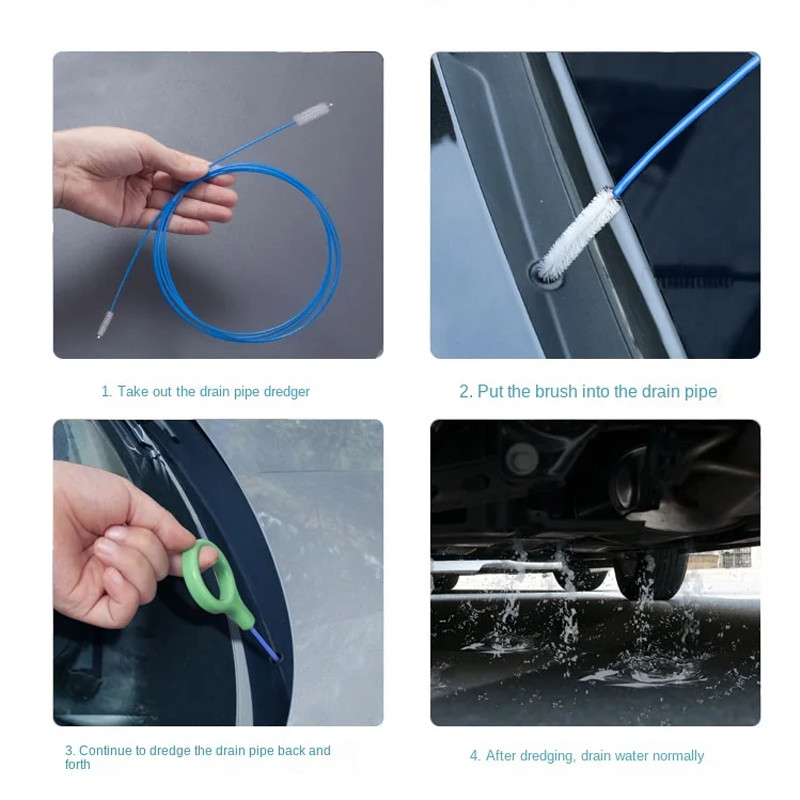 1. Take out the drain pipe dredger

2. Put the brush into the drain pipe

3. Continue to dredge the drain pipe back and forth

4. After dredging, drain water normally