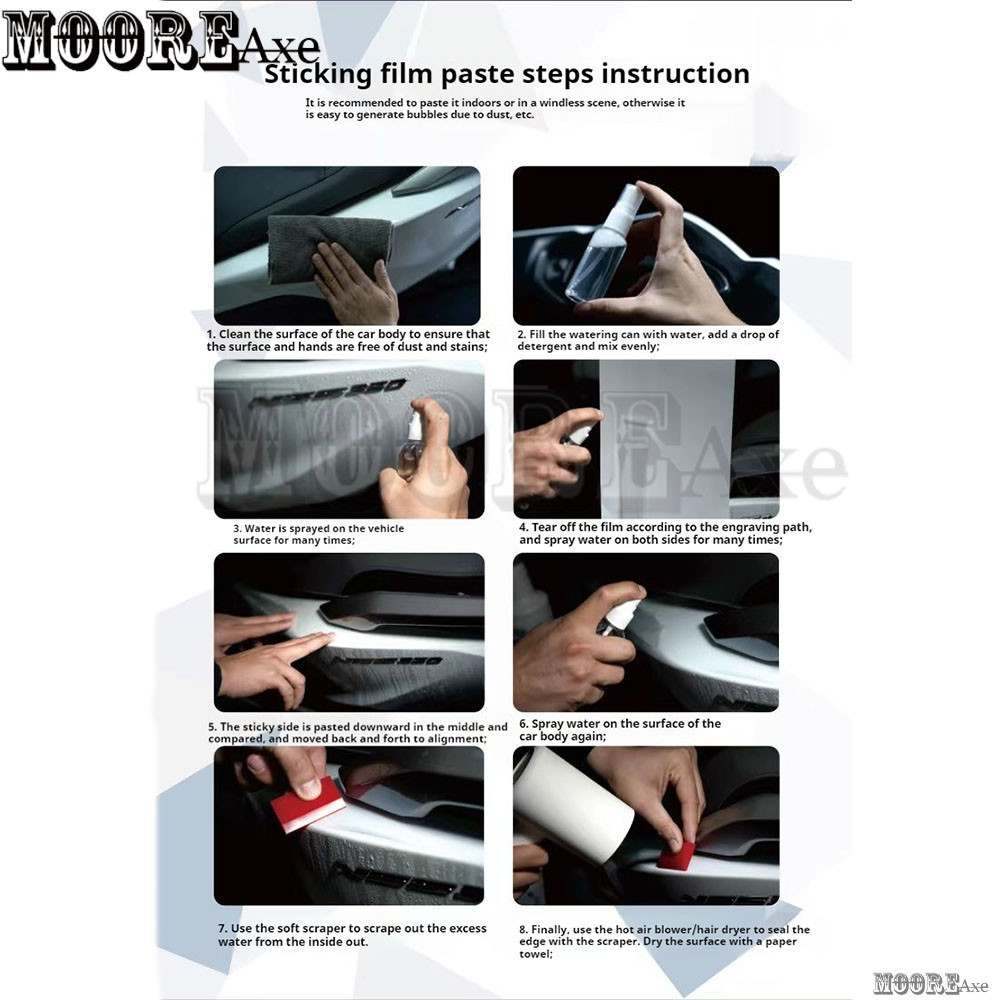 MOOREAxe

Sticking film paste steps instruction

It is recommended to paste it indoors or in a windless scene, otherwise it is easy to generate bubbles due to dust, etc.

1. Clean the surface of the car body to ensure that the surface and hands are free of dust and stains;

2. Fill the watering can with water, add a drop of detergent and mix evenly;

MOOREAxe

3. Water is sprayed on the vehicle surface for many times;

4. Tear off the film according to the engraving path, and spray water on both sides for many times;

5. The sticky side is pasted downward in the middle and compared, and moved back and forth to alignment;

6. Spray water on the surface of the car body again;

7. Use the soft scraper to scrape out the excess water from the inside out.

8. Finally, use the hot air blower/hair dryer to seal the edge with the scraper. Dry the surface with a paper towel;

MOOREAxe