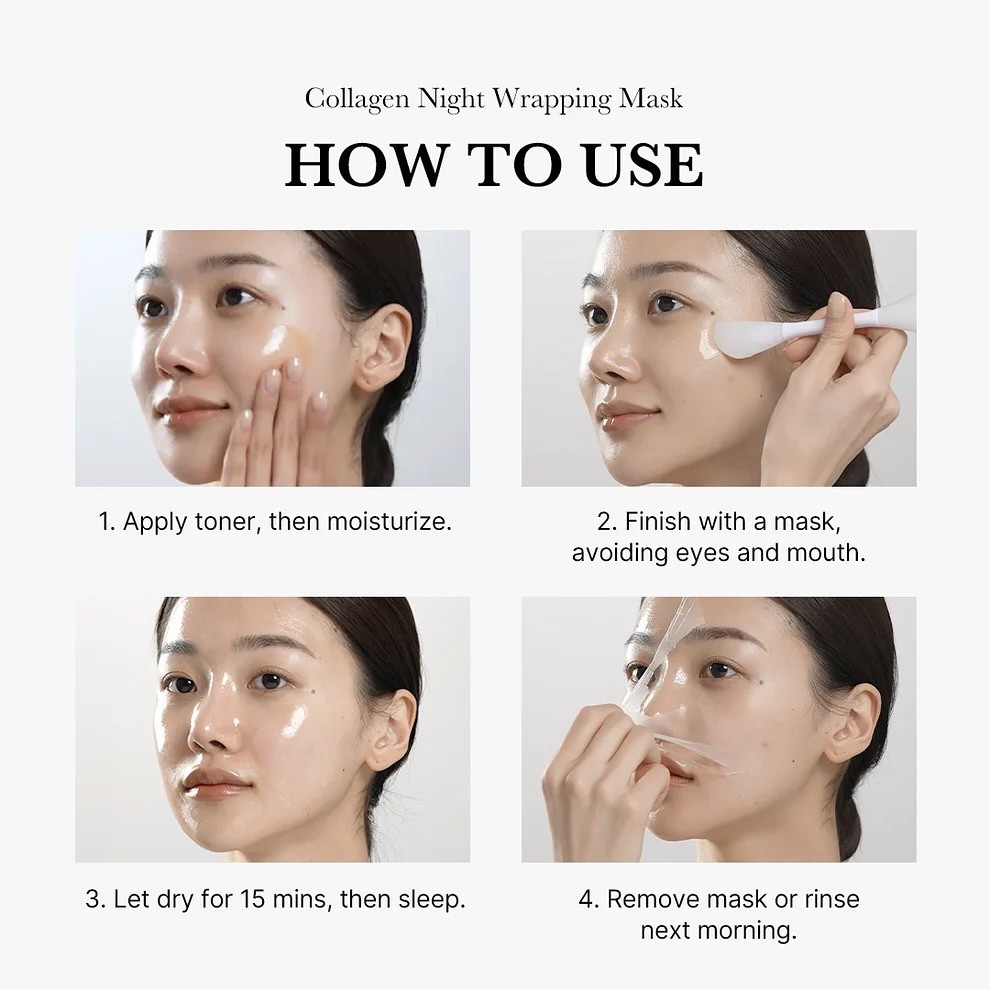 Collagen Night Wrapping Mask

HOW TO USE

1. Apply toner, then moisturize.

2. Finish with a mask, avoiding eyes and mouth.

3. Let dry for 15 mins, then sleep.

4. Remove mask or rinse next morning.