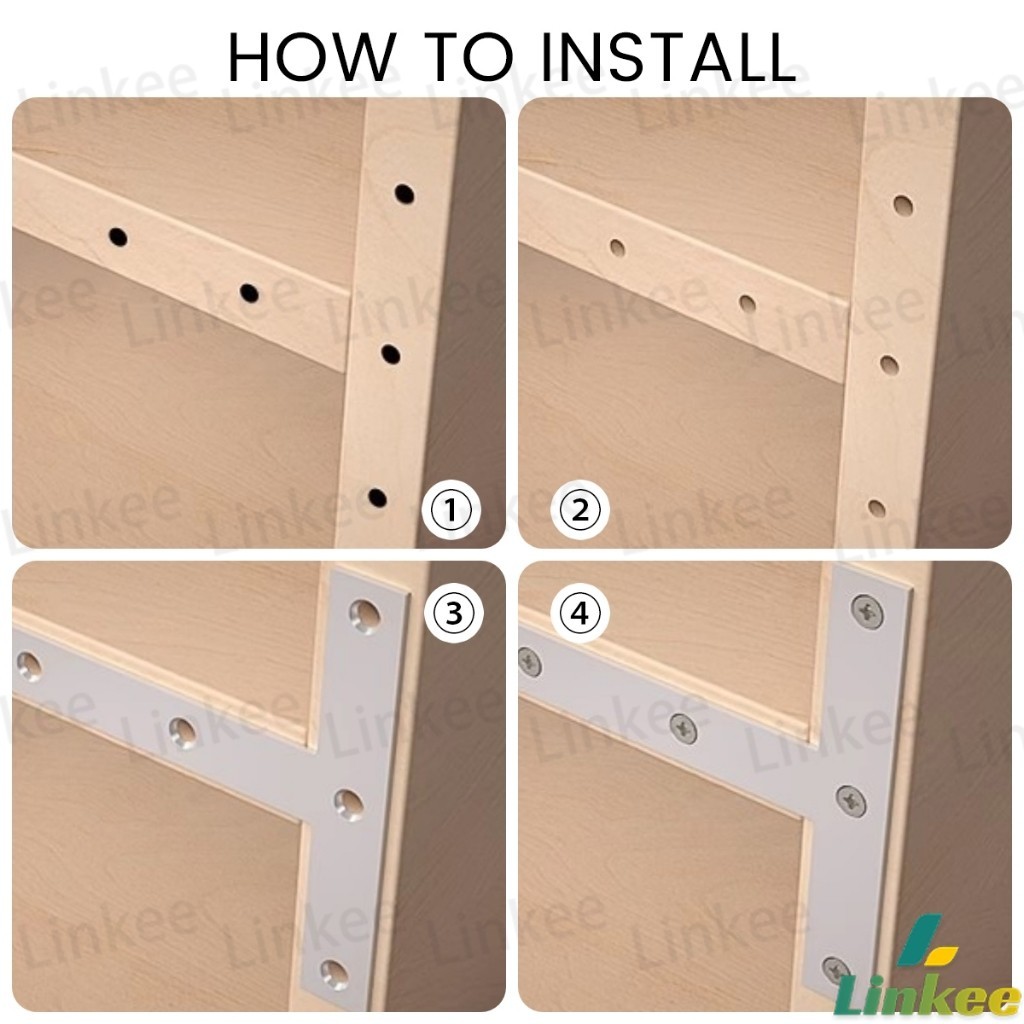 HOW TO INSTALL

①

②

③

④

Linkee